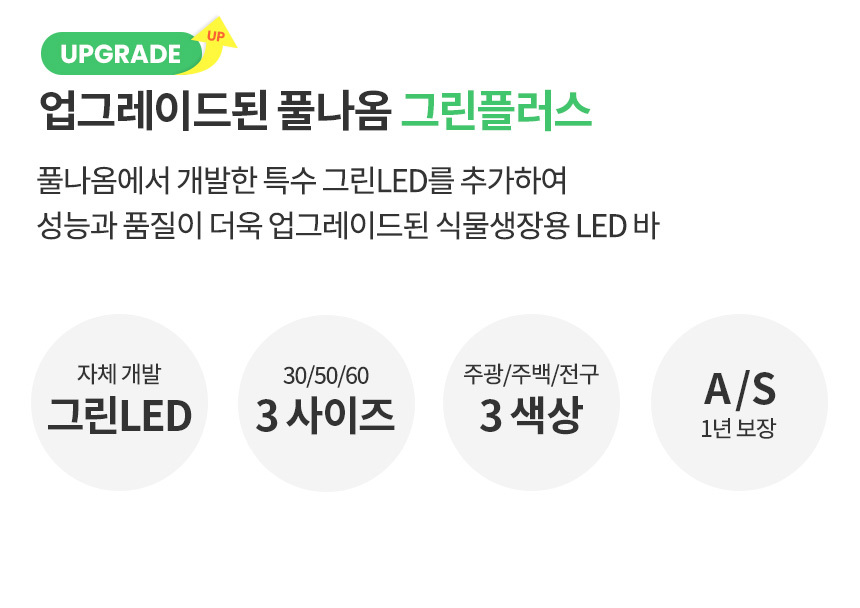 UPGRADE

UP

업그레이드된 풀나옴 그린플러스

풀나옴에서 개발한 특수 그린LED를 추가하여
성능과 품질이 더욱 업그레이드된 식물생장용 LED 바

자체 개발
그린LED

30/50/60
3 사이즈

주광/주백/전구
3 색상

A/S
1년 보장