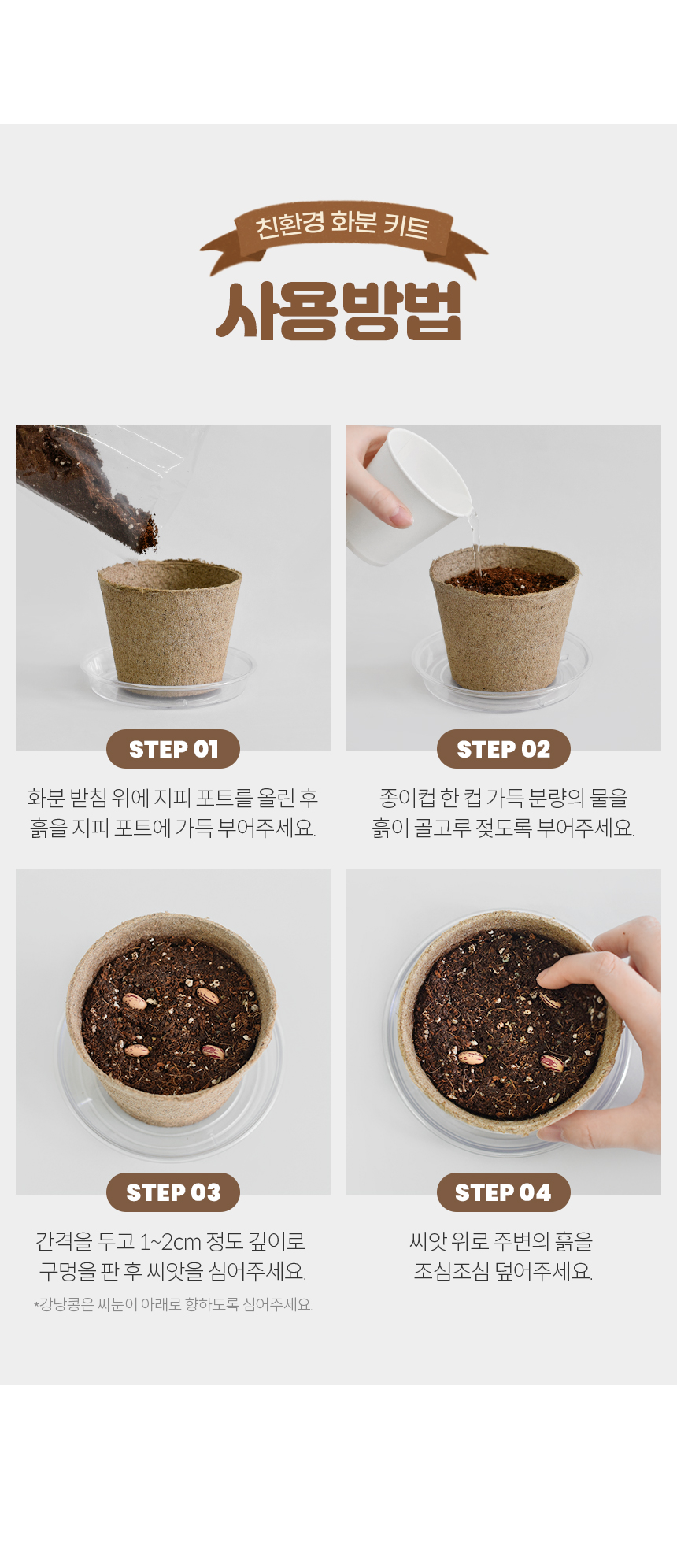 친환경 화분 키트

사용방법

STEP 01

화분 받침 위에 지피 포트를 올린 후 흙을 지피 포트에 가득 부어주세요.

STEP 02

종이컵 한 컵 가득 분량의 물을 흙이 골고루 젖도록 부어주세요.

STEP 03

간격을 두고 1~2cm 정도 깊이로 구멍을 판 후 씨앗을 심어주세요.

*강낭콩은 씨눈이 아래로 향하도록 심어주세요.

STEP 04

씨앗 위로 주변의 흙을 조심조심 덮어주세요.