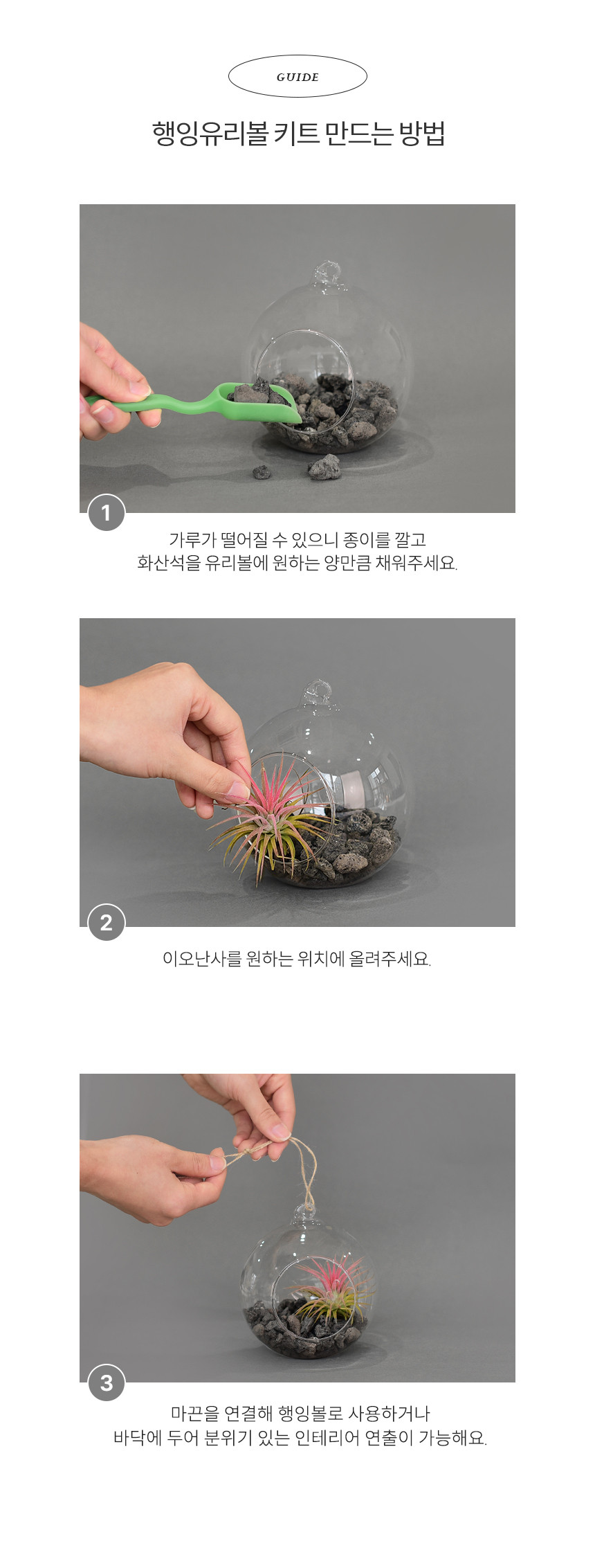 GUIDE

행잉유리볼 키트 만드는 방법

1

가루가 떨어질 수 있으니 종이를 깔고
화산석을 유리볼에 원하는 양만큼 채워주세요.

2

이오난사를 원하는 위치에 올려주세요.

3

마끈을 연결해 행잉볼로 사용하거나
바닥에 두어 분위기 있는 인테리어 연출이 가능해요.