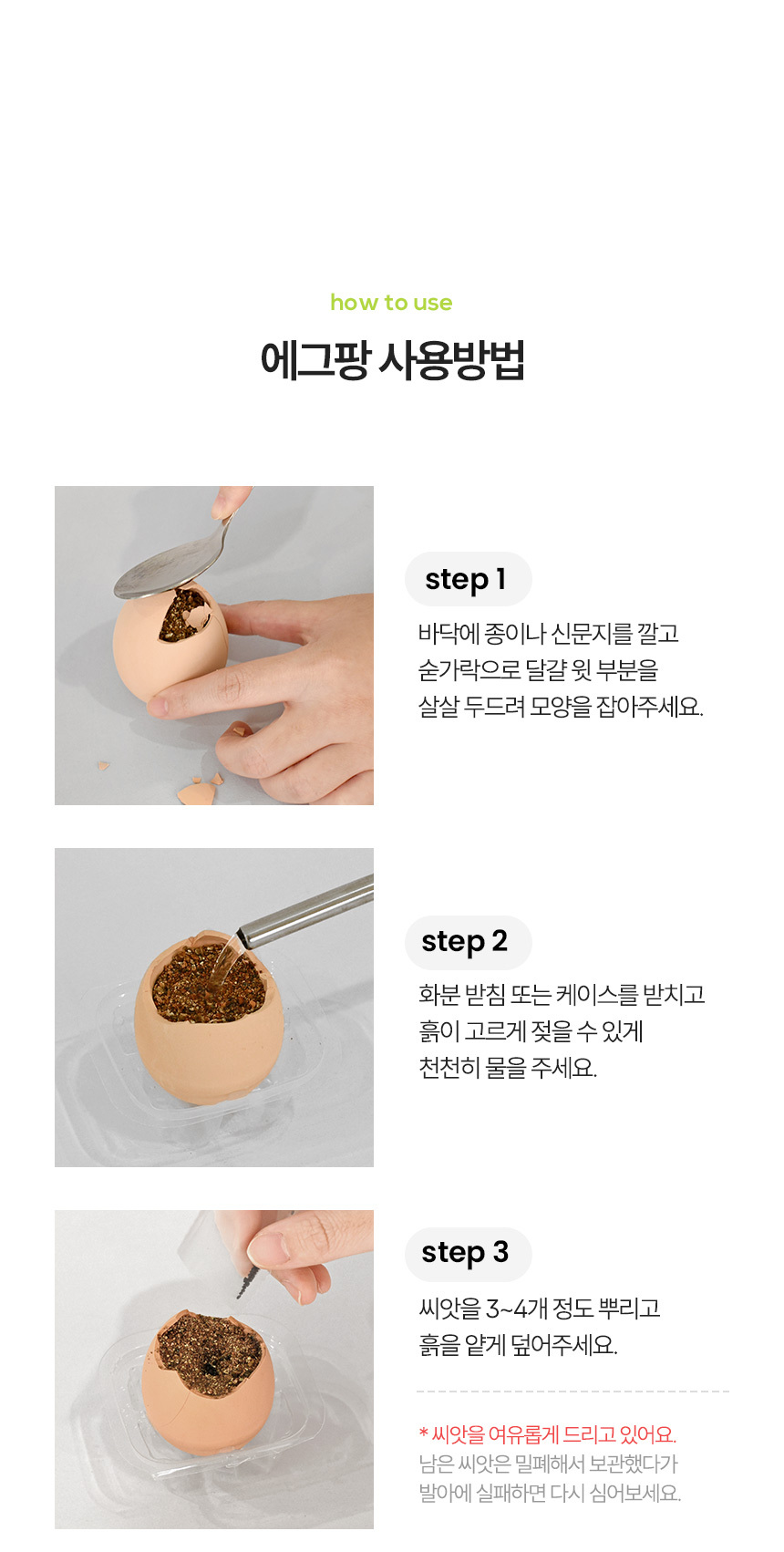 how to use

에그팡 사용방법

step 1

바닥에 종이나 신문지를 깔고
숟가락으로 달걀 윗 부분을
살살 두드려 모양을 잡아주세요.

step 2

화분 받침 또는 케이스를 받치고
흙이 고르게 젖을 수 있게
천천히 물을 주세요.

step 3

씨앗을 3~4개 정도 뿌리고
흙을 얕게 덮어주세요.

* 씨앗을 여유롭게 드리고 있어요.
남은 씨앗은 밀폐해서 보관했다가
발아에 실패하면 다시 심어보세요.