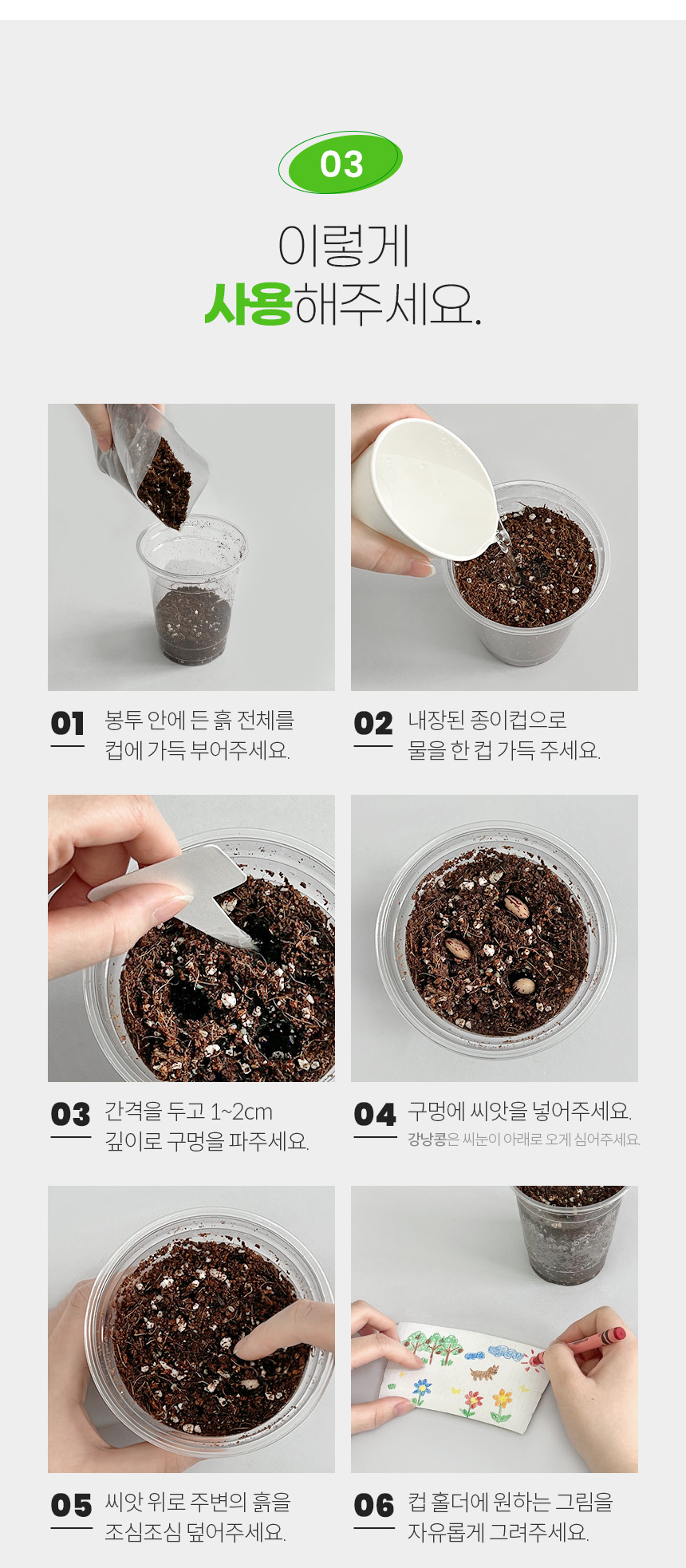 03

이렇게
사용해주세요.

01 봉투 안에 든 흙 전체를 컵에 가득 부어주세요.

02 내장된 종이컵으로 물을 한 컵 가득 주세요.

03 간격을 두고 1~2cm 깊이로 구멍을 파주세요.

04 구멍에 씨앗을 넣어주세요.
강낭콩은 씨눈이 아래로 오게 심어주세요.

05 씨앗 위로 주변의 흙을 조심조심 덮어주세요.

06 컵 홀더에 원하는 그림을 자유롭게 그려주세요.