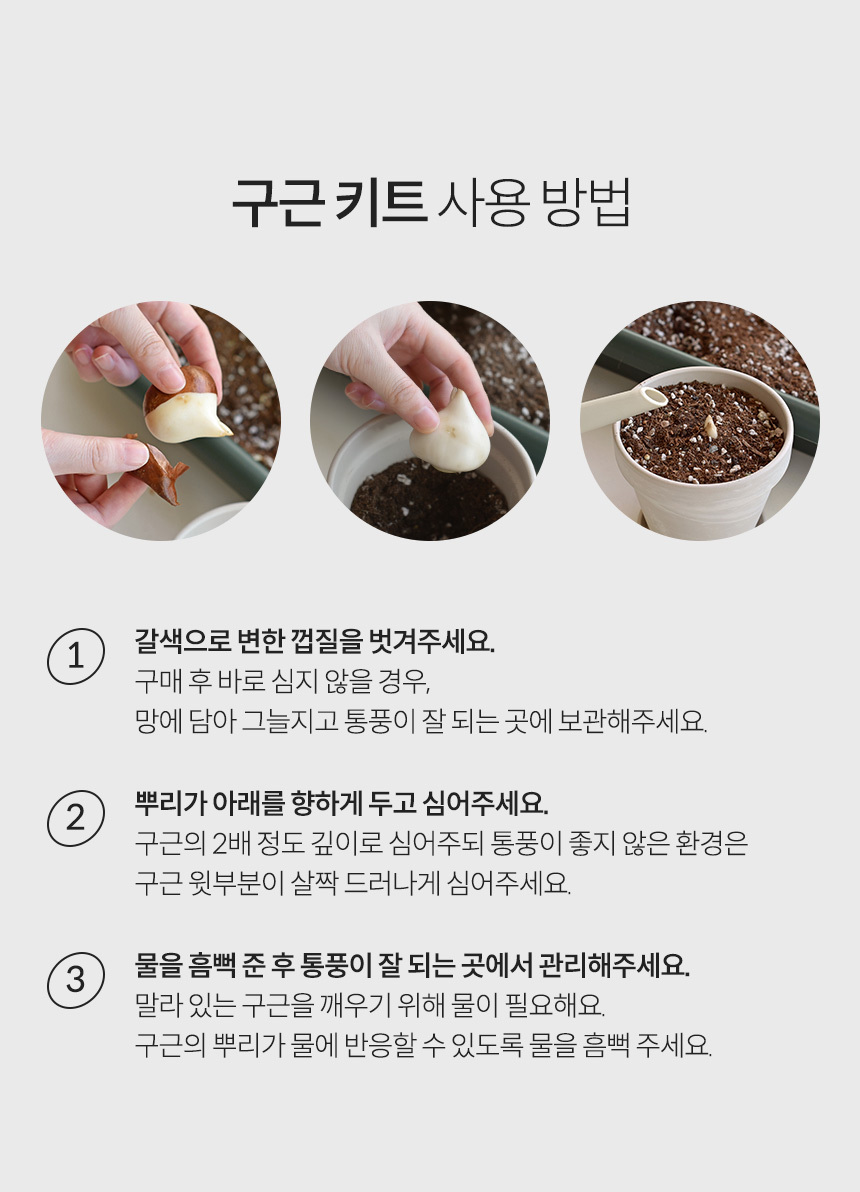 구근 키트 사용 방법

1
갈색으로 변한 껍질을 벗겨주세요.
구매 후 바로 심지 않을 경우,
망에 담아 그늘지고 통풍이 잘 되는 곳에 보관해주세요.

2
뿌리가 아래를 향하게 두고 심어주세요.
구근의 2배 정도 깊이로 심어주되 통풍이 좋지 않은 환경은
구근 윗부분이 살짝 드러나게 심어주세요.

3
물을 흠뻑 준 후 통풍이 잘 되는 곳에서 관리해주세요.
말라 있는 구근을 깨우기 위해 물이 필요해요.
구근의 뿌리가 물에 반응할 수 있도록 물을 흠뻑 주세요.