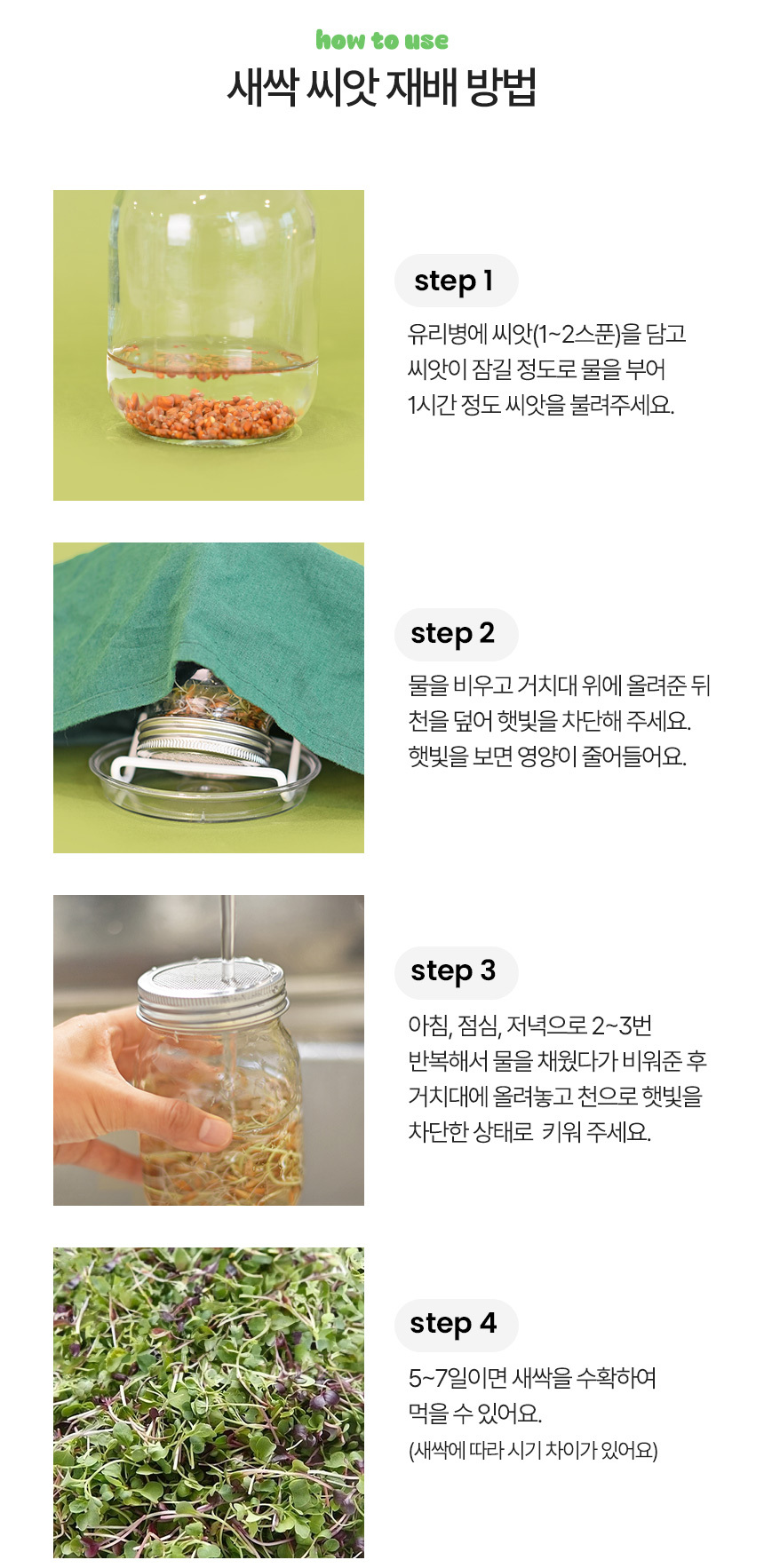 how to use

새싹 씨앗 재배 방법

step 1

유리병에 씨앗(1~2스푼)을 담고 씨앗이 잠길 정도로 물을 부어 1시간 정도 씨앗을 불려주세요.

step 2

물을 비우고 거치대 위에 올려준 뒤 천을 덮어 햇빛을 차단해 주세요. 햇빛을 보면 영양이 줄어들어요.

step 3

아침, 점심, 저녁으로 2~3번 반복해서 물을 채웠다가 비워준 후 거치대에 올려놓고 천으로 햇빛을 차단한 상태로 키워 주세요.

step 4

5~7일이면 새싹을 수확하여 먹을 수 있어요.

(새싹에 따라 시기 차이가 있어요)