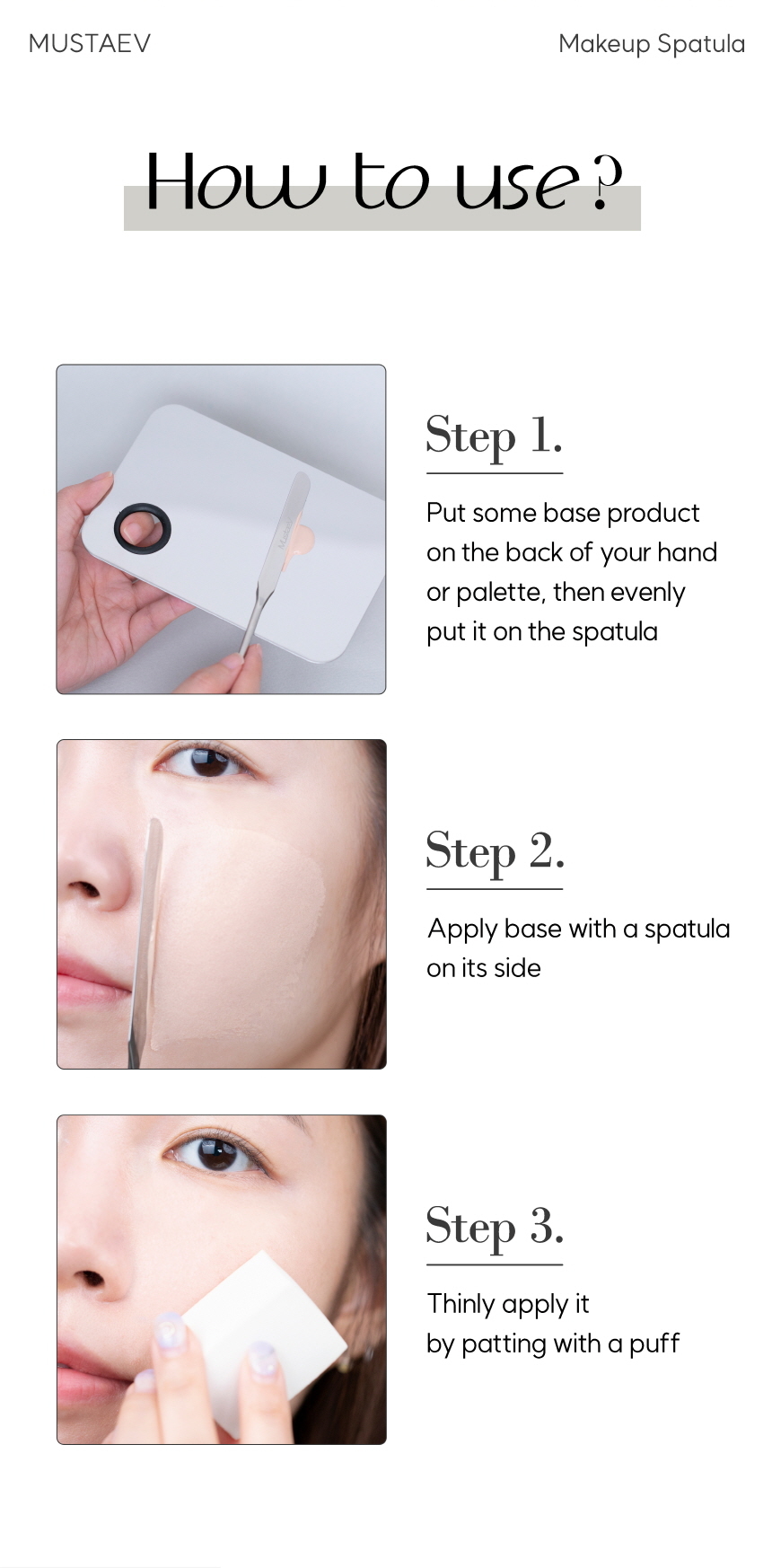 MUSTAEV

Makeup Spatula

How to use?

Step 1.

Put some base product on the back of your hand or palette, then evenly put it on the spatula

Step 2.

Apply base with a spatula on its side

Step 3.

Thinly apply it by patting with a puff