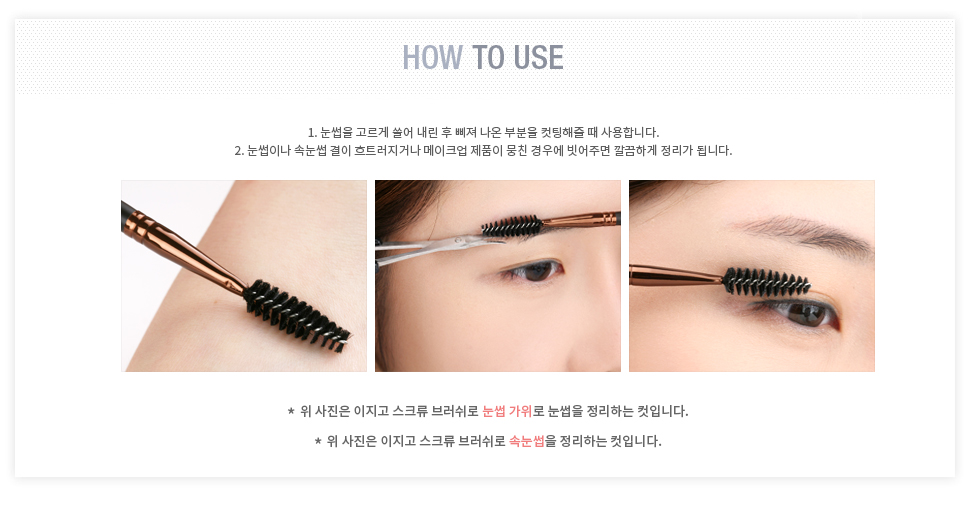 HOW TO USE

1. 눈썹을 고르게 쓸어 내린 후 삐져 나온 부분을 컷팅해줄 때 사용합니다.
2. 눈썹이나 속눈썹 결이 흐트러지거나 메이크업 제품이 뭉친 경우에 빗어주면 깔끔하게 정리가 됩니다.

* 위 사진은 이지고 스크류 브러쉬로 눈썹 가위로 눈썹을 정리하는 컷입니다.

* 위 사진은 이지고 스크류 브러쉬로 속눈썹을 정리하는 컷입니다.