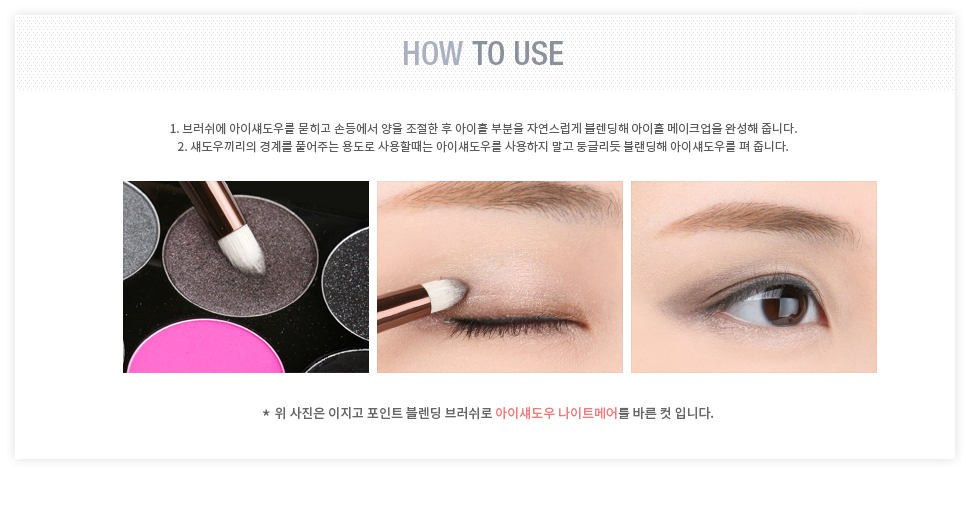 HOW TO USE

1. 브러쉬에 아이섀도우를 묻히고 손등에서 양을 조절한 후 아이홀 부분을 자연스럽게 블렌딩해 아이홀 메이크업을 완성해 줍니다.
2. 섀도우끼리의 경계를 풀어주는 용도로 사용할때는 아이섀도우를 사용하지 말고 둥글리듯 블랜딩해 아이섀도우를 펴 줍니다.

* 위 사진은 이지고 포인트 블렌딩 브러쉬로 아이섀도우 나이트메어를 바른 컷 입니다.