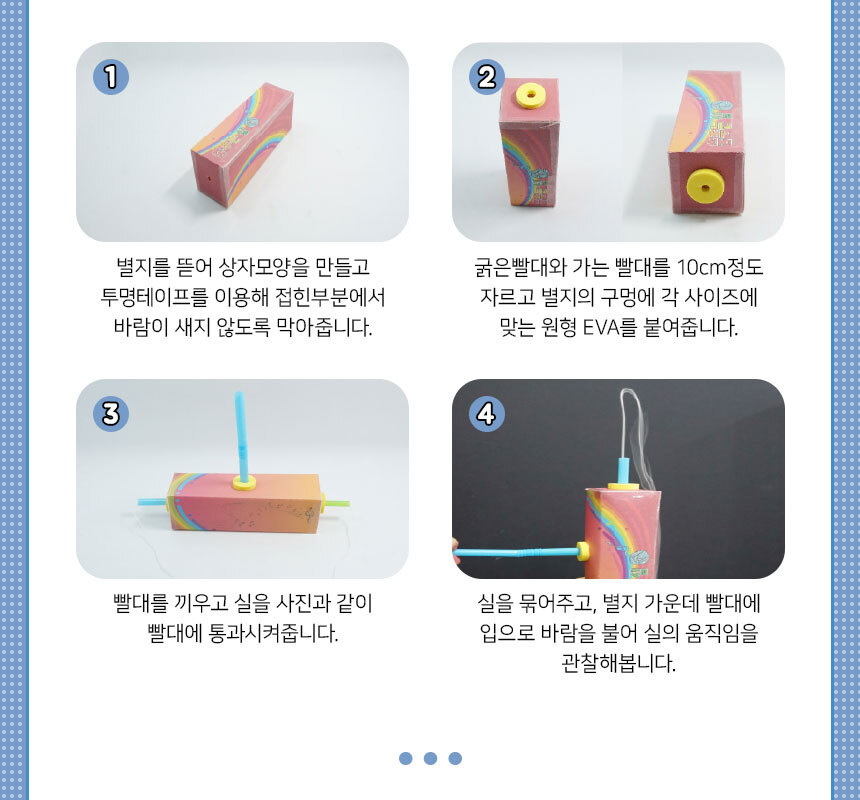 1

별지를 뜯어 상자모양을 만들고 투명테이프를 이용해 접힌부분에서 바람이 새지 않도록 막아줍니다.

2

굵은빨대와 가는 빨대를 10cm정도 자르고 별지의 구멍에 각 사이즈에 맞는 원형 EVA를 붙여줍니다.

3

빨대를 끼우고 실을 사진과 같이 빨대에 통과시켜줍니다.

4

실을 묶어주고, 별지 가운데 빨대에 입으로 바람을 불어 실의 움직임을 관찰해봅니다.