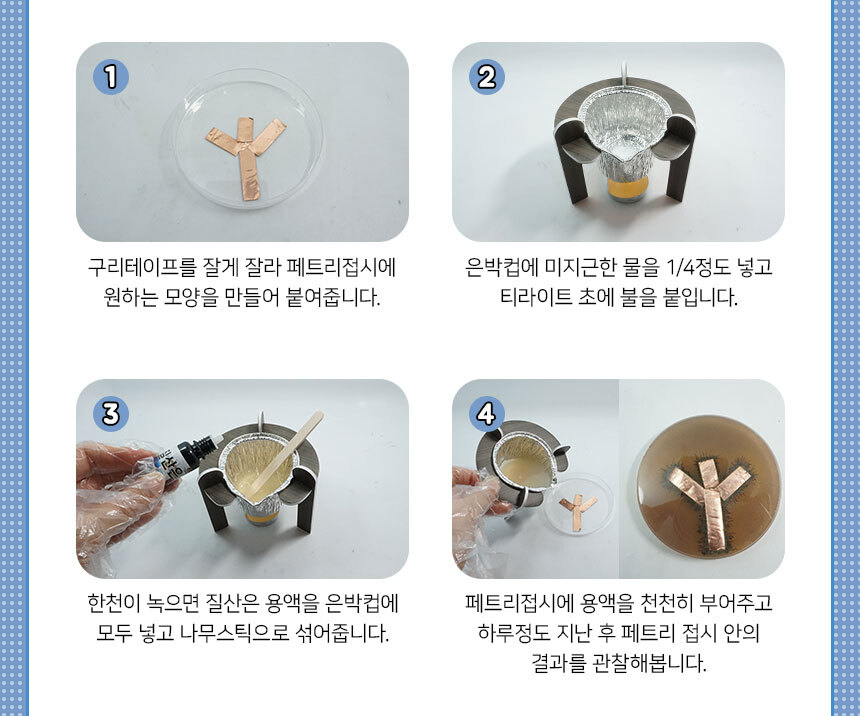 1

구리테이프를 잘게 잘라 페트리접시에 원하는 모양을 만들어 붙여줍니다.

2

은박컵에 미지근한 물을 1/4정도 넣고 티라이트 초에 불을 붙입니다.

3

한천이 녹으면 질산은 용액을 은박컵에 모두 넣고 나무스틱으로 섞어줍니다.

4

페트리접시에 용액을 천천히 부어주고 하루정도 지난 후 페트리 접시 안의 결과를 관찰해봅니다.