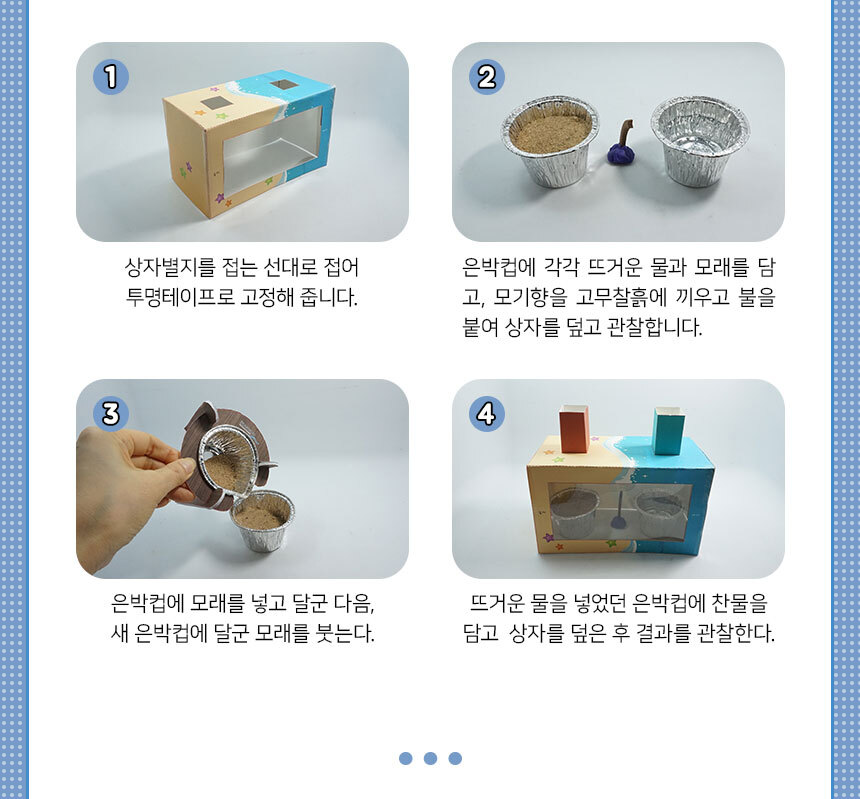 1

상자별지를 접는 선대로 접어 투명테이프로 고정해 줍니다.

2

은박컵에 각각 뜨거운 물과 모래를 담고, 모기향을 고무찰흙에 끼우고 불을 붙여 상자를 덮고 관찰합니다.

3

은박컵에 모래를 넣고 달군 다음, 새 은박컵에 달군 모래를 붓는다.

4

뜨거운 물을 넣었던 은박컵에 찬물을 담고 상자를 덮은 후 결과를 관찰한다.