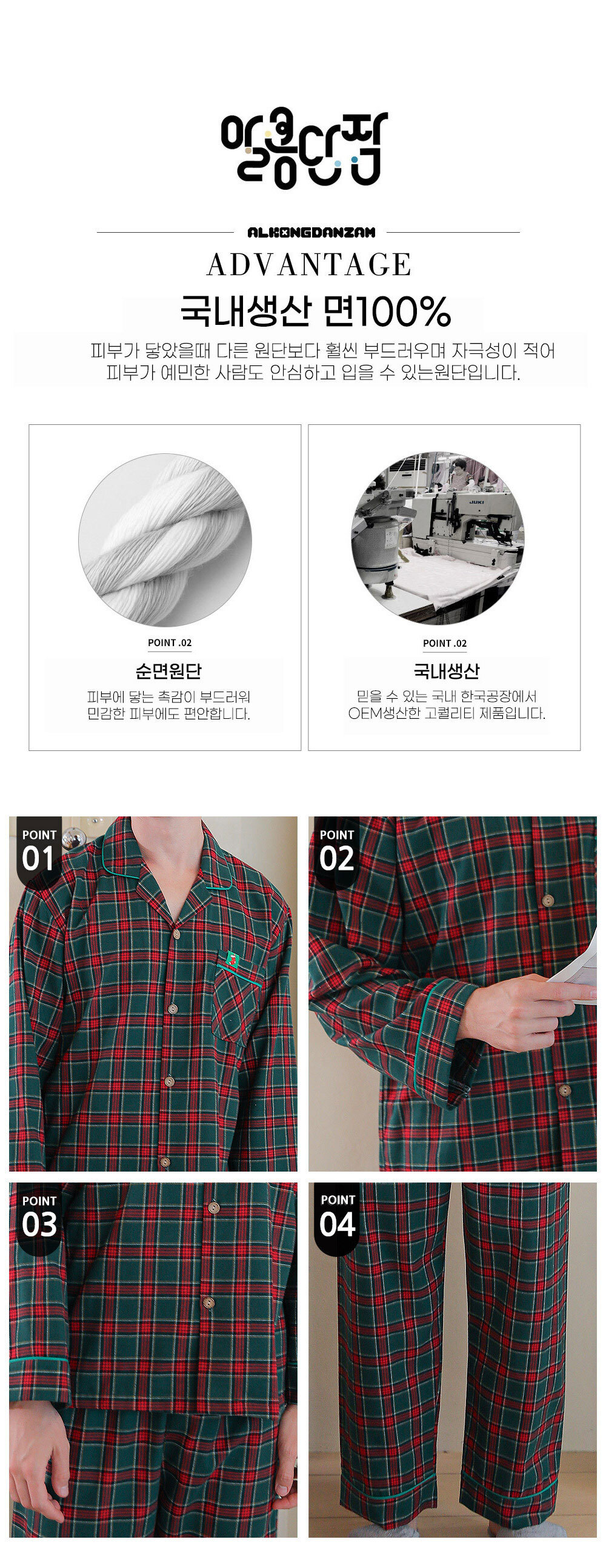 알콩단잠

ALKONGDANZAM

ADVANTAGE

국내생산 면100%

피부가 닿았을때 다른 원단보다 훨씬 부드러우며 자극성이 적어 피부가 예민한 사람도 안심하고 입을 수 있는원단입니다.

POINT .02

순면원단

피부에 닿는 촉감이 부드러워 민감한 피부에도 편안합니다.

JUKI

POINT .02

국내생산

믿을 수 있는 국내 한국공장에서 OEM생산한 고퀄리티 제품입니다.

POINT 01

POINT 02

POINT 03

POINT 04