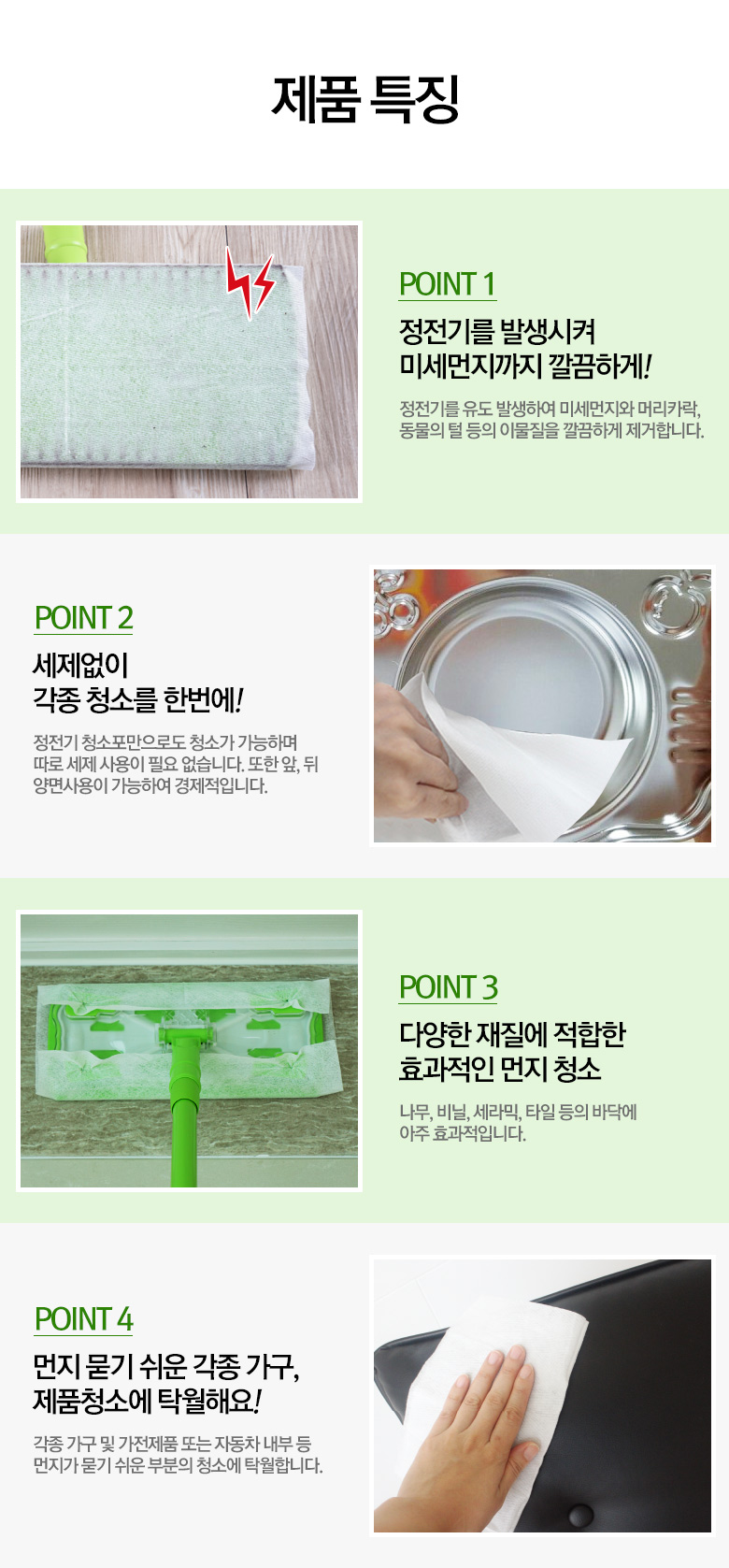 제품 특징

POINT 1

정전기를 발생시켜
미세먼지까지 깔끔하게!

정전기를 유도 발생하여 미세먼지와 머리카락, 동물의 털 등의 이물질을 깔끔하게 제거합니다.

POINT 2

세제없이
각종 청소를 한번에!

정전기 청소포만으로도 청소가 가능하며 따로 세제 사용이 필요 없습니다. 또한 앞, 뒤 양면사용이 가능하여 경제적입니다.

POINT 3

다양한 재질에 적합한
효과적인 먼지 청소

나무, 비닐, 세라믹, 타일 등의 바닥에 아주 효과적입니다.

POINT 4

먼지 묻기 쉬운 각종 가구,
제품청소에 탁월해요!

각종 가구 및 가전제품 또는 자동차 내부 등 먼지가 묻기 쉬운 부분의 청소에 탁월합니다.