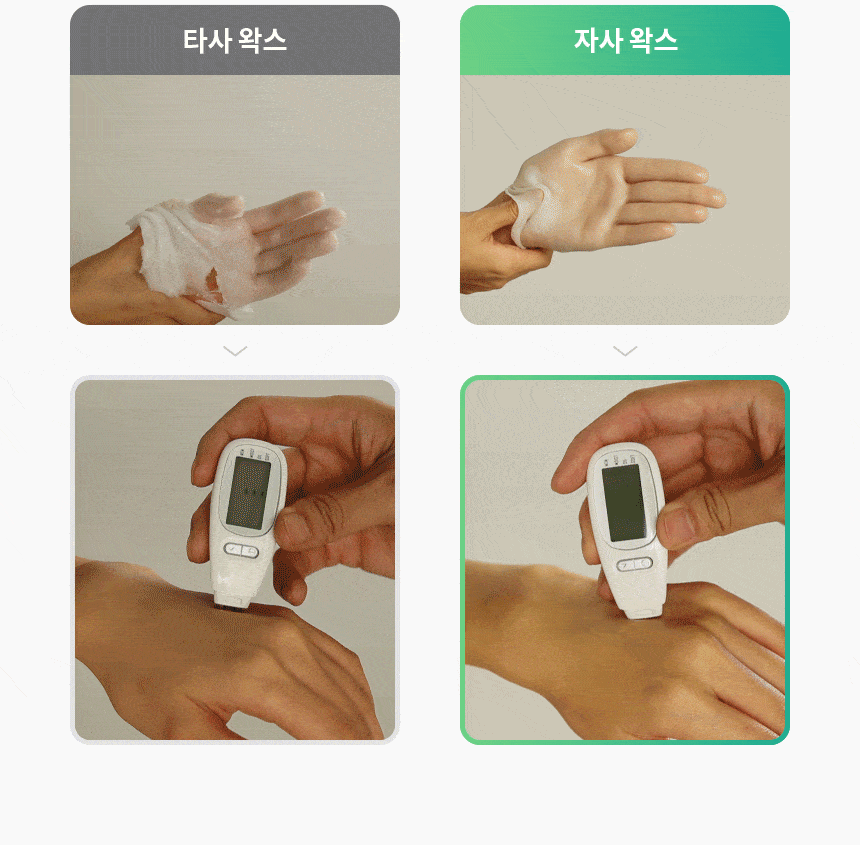 타사 왁스

자사 왁스