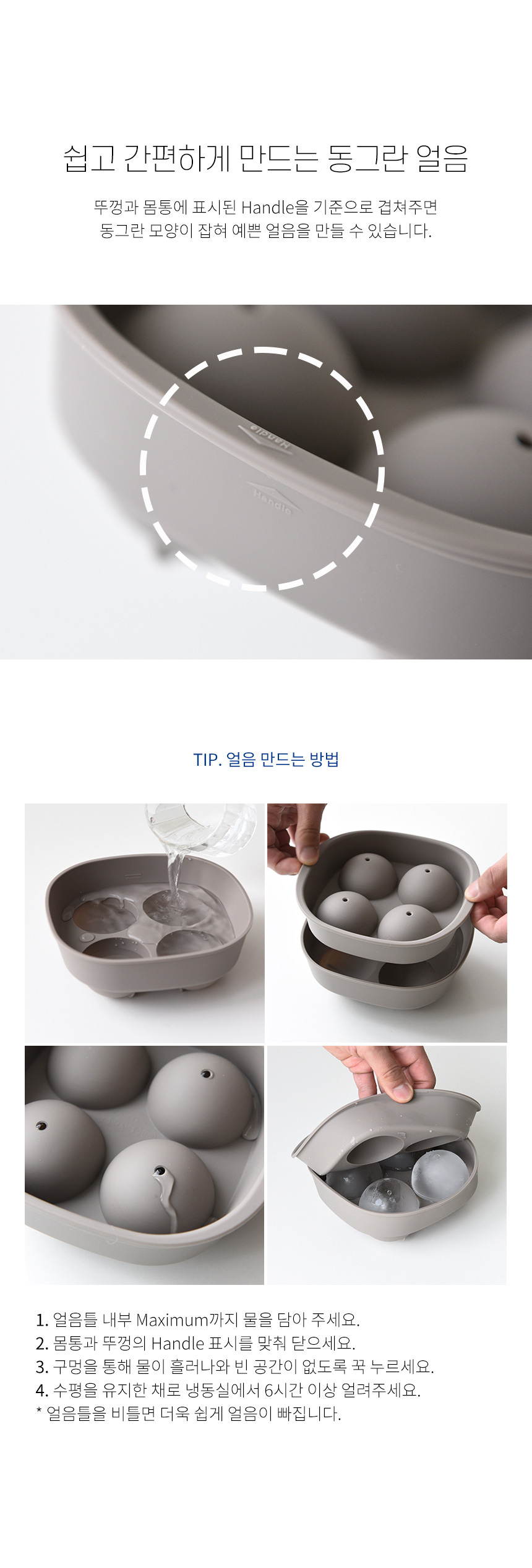 쉽고 간편하게 만드는 동그란 얼음

뚜껑과 몸통에 표시된 Handle을 기준으로 겹쳐주면
동그란 모양이 잡혀 예쁜 얼음을 만들 수 있습니다.

Handle

Handle

TIP. 얼음 만드는 방법

1. 얼음틀 내부 Maximum까지 물을 담아 주세요.
2. 몸통과 뚜껑의 Handle 표시를 맞춰 닫으세요.
3. 구멍을 통해 물이 흘러나와 빈 공간이 없도록 꾹 누르세요.
4. 수평을 유지한 채로 냉동실에서 6시간 이상 얼려주세요.
* 얼음틀을 비틀면 더욱 쉽게 얼음이 빠집니다.