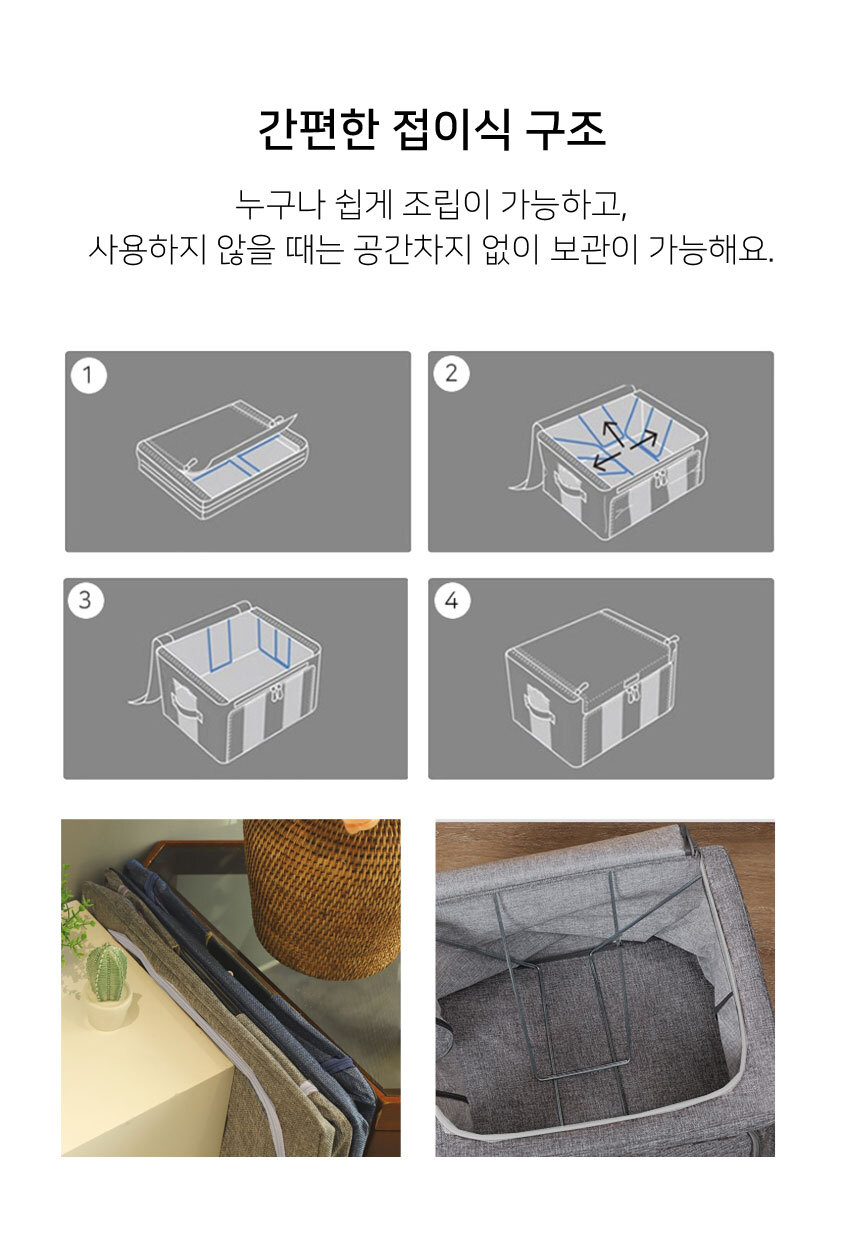 간편한 접이식 구조

누구나 쉽게 조립이 가능하고,
사용하지 않을 때는 공간차지 없이 보관이 가능해요.

1

2

3

4