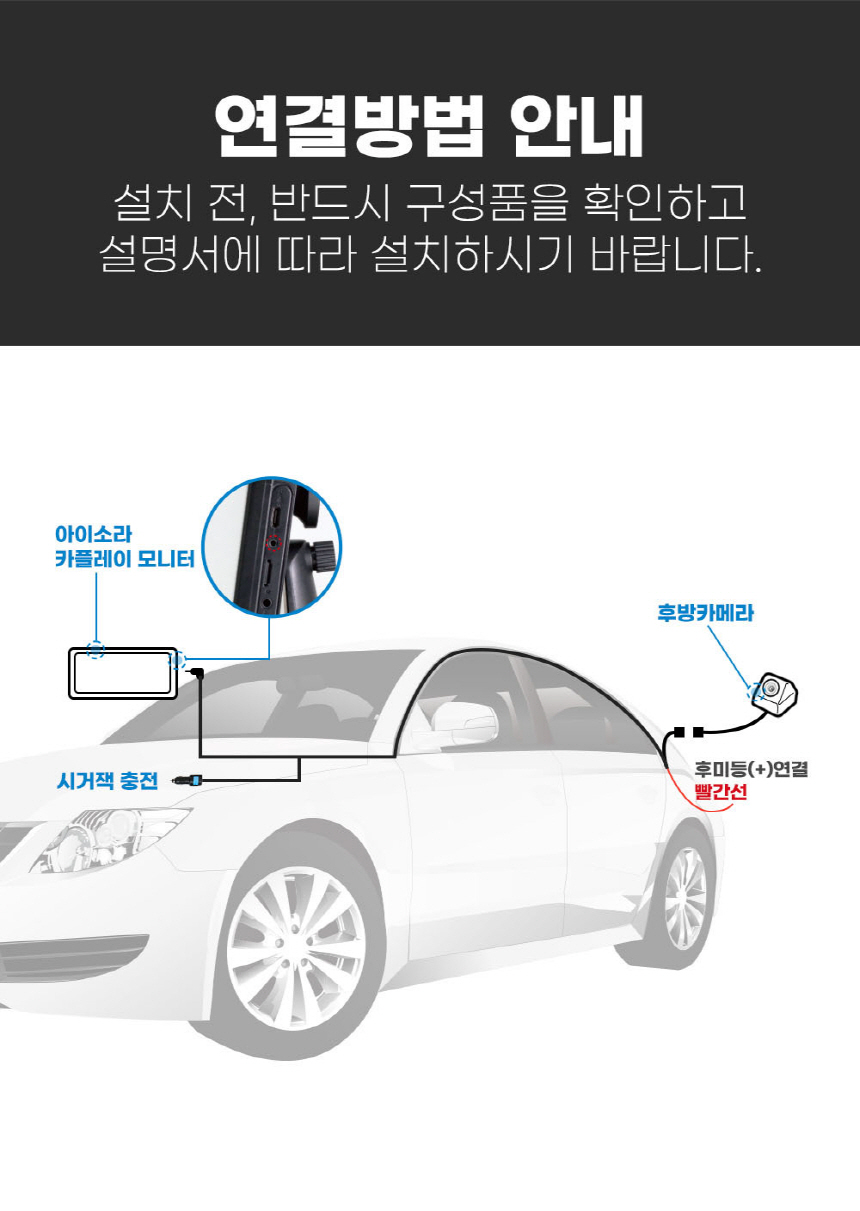 연결방법 안내

설치 전, 반드시 구성품을 확인하고 설명서에 따라 설치하시기 바랍니다.

아이소라
카플레이 모니터

후방카메라

시거잭 충전

후미등(+)연결
빨간선