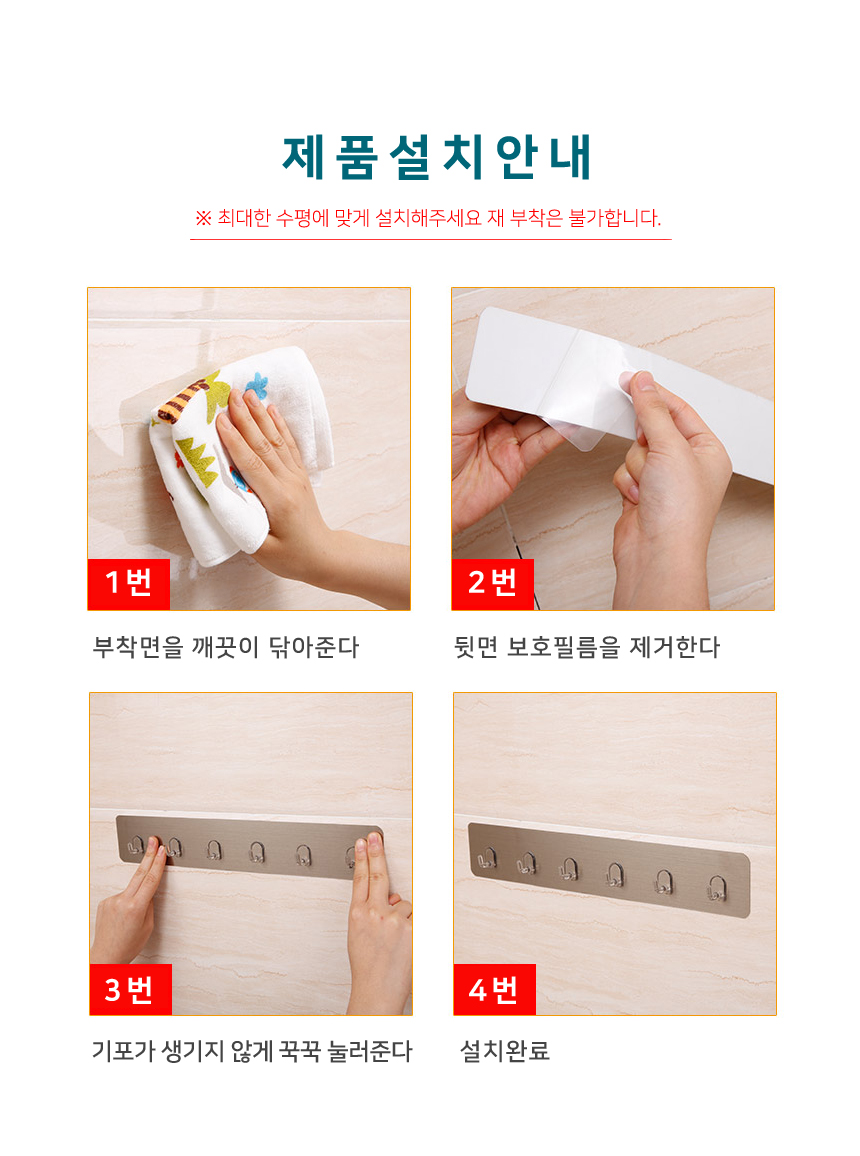 제품설치안내

※ 최대한 수평에 맞게 설치해주세요 재 부착은 불가합니다.

1번

부착면을 깨끗이 닦아준다

2번

뒷면 보호필름을 제거한다

3번

기포가 생기지 않게 꾹꾹 눌러준다

4번

설치완료