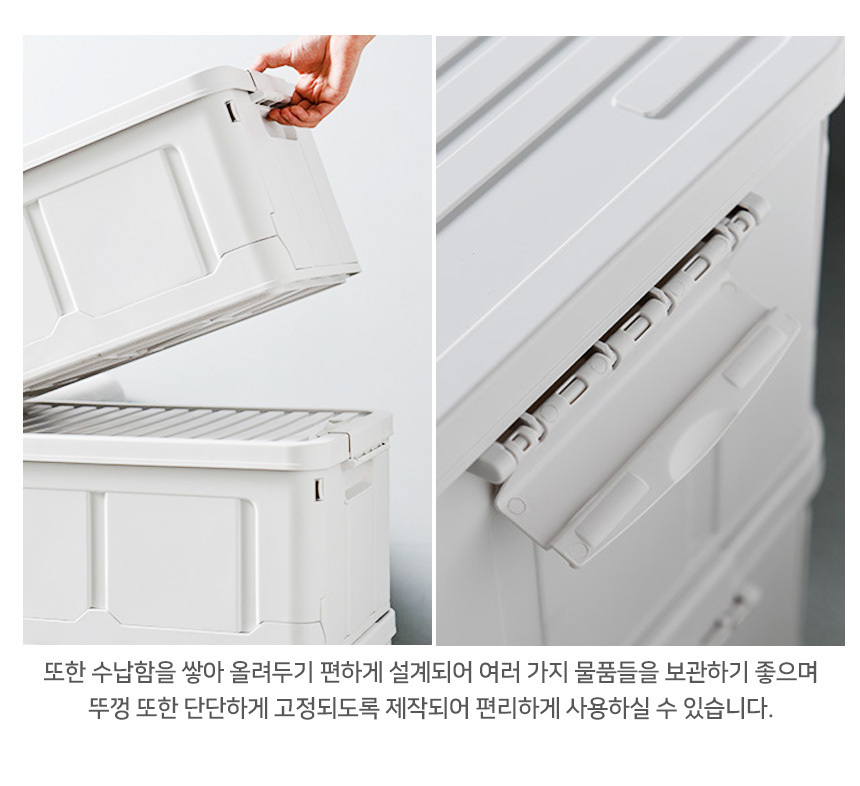 또한 수납함을 쌓아 올려두기 편하게 설계되어 여러 가지 물품들을 보관하기 좋으며 뚜껑 또한 단단하게 고정되도록 제작되어 편리하게 사용하실 수 있습니다.