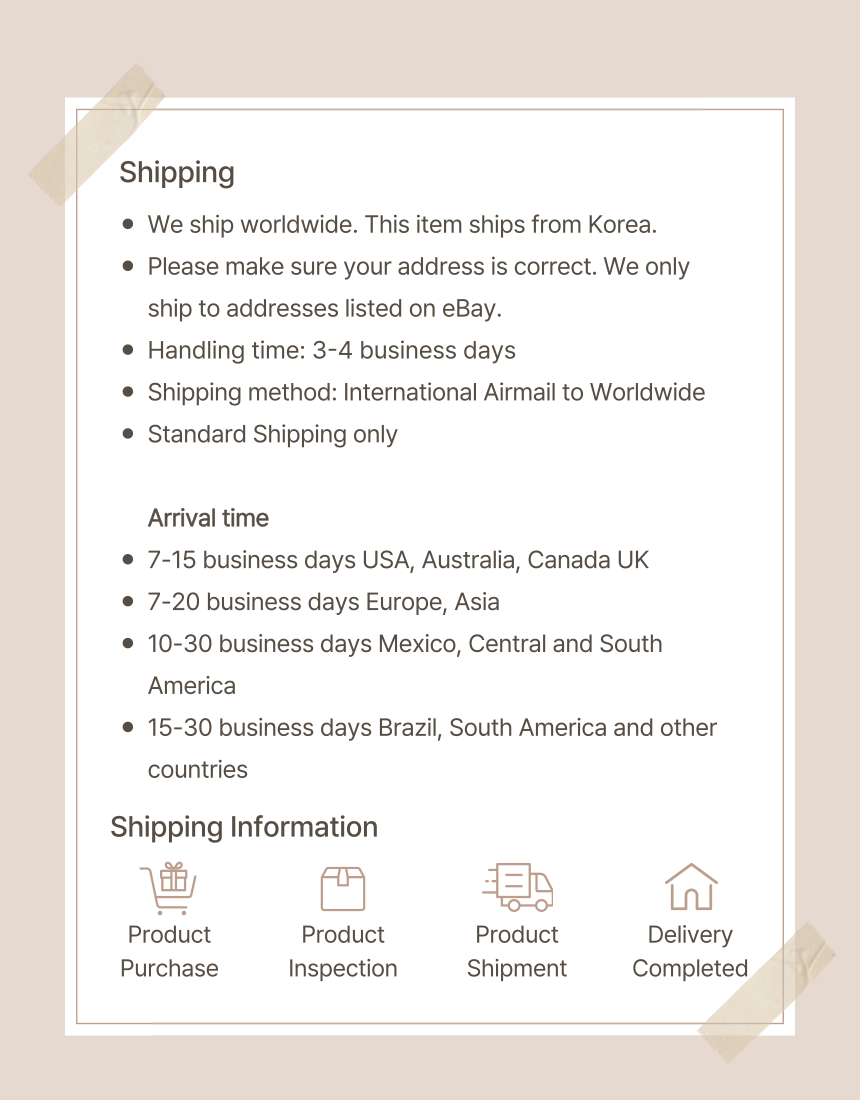 Shipping

• We ship worldwide. This item ships from Korea.
• Please make sure your address is correct. We only ship to addresses listed on eBay.
• Handling time: 3-4 business days
• Shipping method: International Airmail to Worldwide
• Standard Shipping only

Arrival time
• 7-15 business days USA, Australia, Canada UK
• 7-20 business days Europe, Asia
• 10-30 business days Mexico, Central and South America
• 15-30 business days Brazil, South America and other countries

Shipping Information

Product
Purchase

Product
Inspection

Product
Shipment

Delivery
Completed