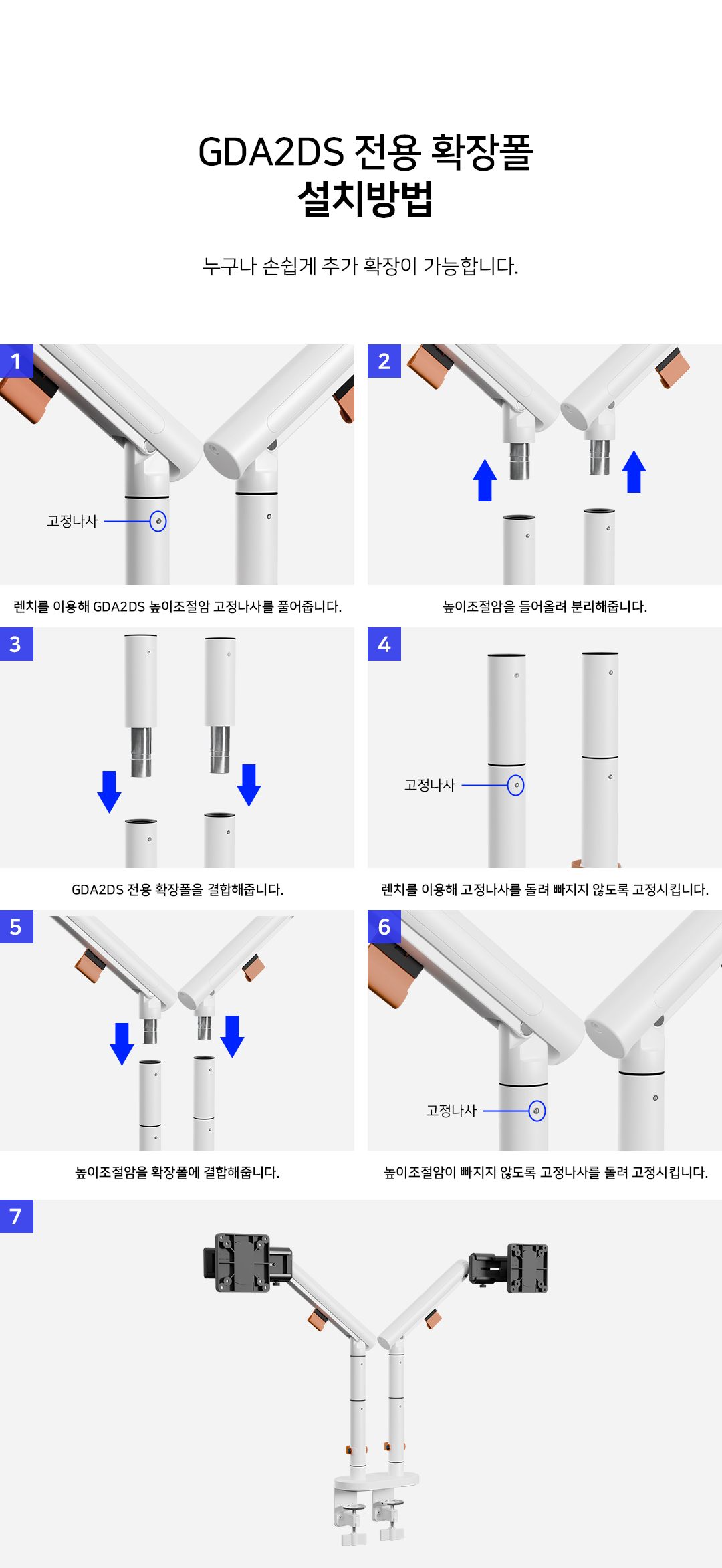 GDA2DS 전용 확장폴
설치방법

누구나 손쉽게 추가 확장이 가능합니다.

1

고정나사

렌치를 이용해 GDA2DS 높이조절암 고정나사를 풀어줍니다.

2

높이조절암을 들어올려 분리해줍니다.

3

GDA2DS 전용 확장폴을 결합해줍니다.

4

고정나사

렌치를 이용해 고정나사를 돌려 빠지지 않도록 고정시킵니다.

5

높이조절암을 확장폴에 결합해줍니다.

6

고정나사

높이조절암이 빠지지 않도록 고정나사를 돌려 고정시킵니다.

7