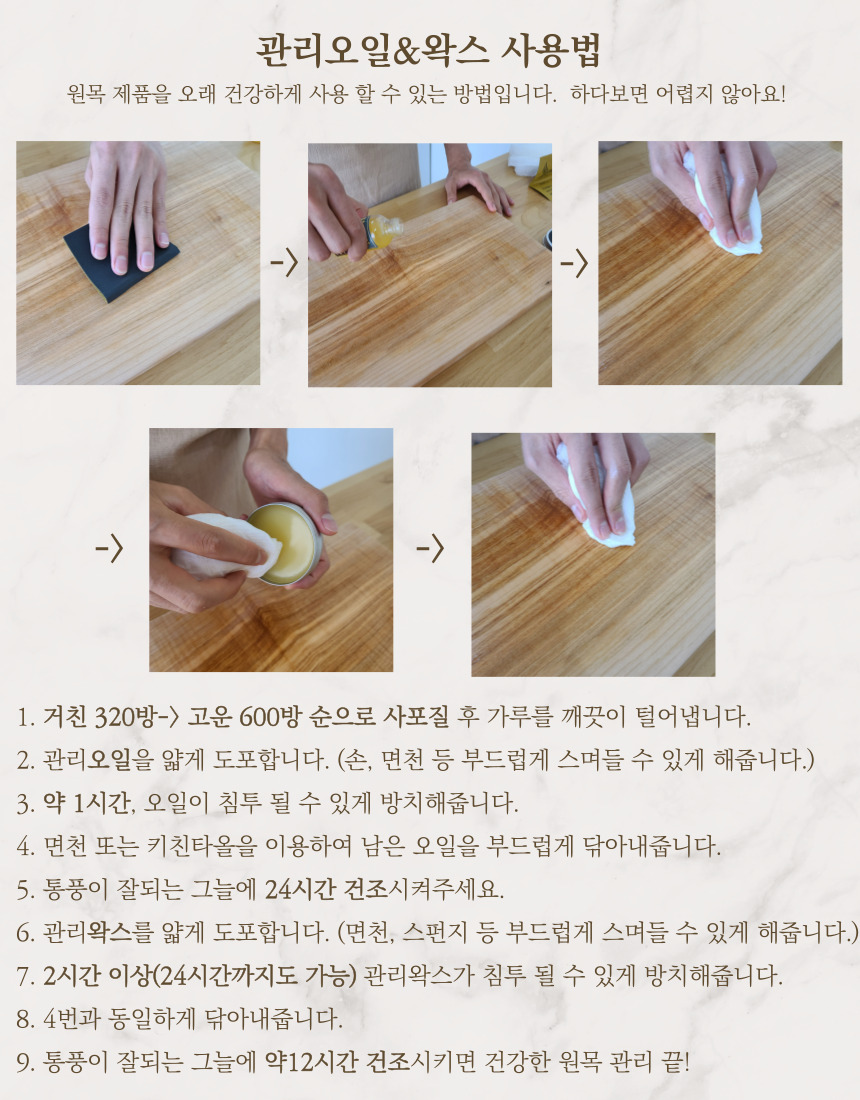 관리오일&왁스 사용법

원목 제품을 오래 건강하게 사용 할 수 있는 방법입니다. 하다보면 어렵지 않아요!

->

->

->

->

1. 거친 320방-> 고운 600방 순으로 사포질 후 가루를 깨끗이 털어냅니다.
2. 관리오일을 얇게 도포합니다. (손, 면천 등 부드럽게 스며들 수 있게 해줍니다.)
3. 약 1시간, 오일이 침투 될 수 있게 방치해줍니다.
4. 면천 또는 키친타올을 이용하여 남은 오일을 부드럽게 닦아내줍니다.
5. 통풍이 잘되는 그늘에 24시간 건조시켜주세요.
6. 관리왁스를 얇게 도포합니다. (면천, 스펀지 등 부드럽게 스며들 수 있게 해줍니다.)
7. 2시간 이상(24시간까지도 가능) 관리왁스가 침투 될 수 있게 방치해줍니다.
8. 4번과 동일하게 닦아내줍니다.
9. 통풍이 잘되는 그늘에 약12시간 건조시키면 건강한 원목 관리 끝!