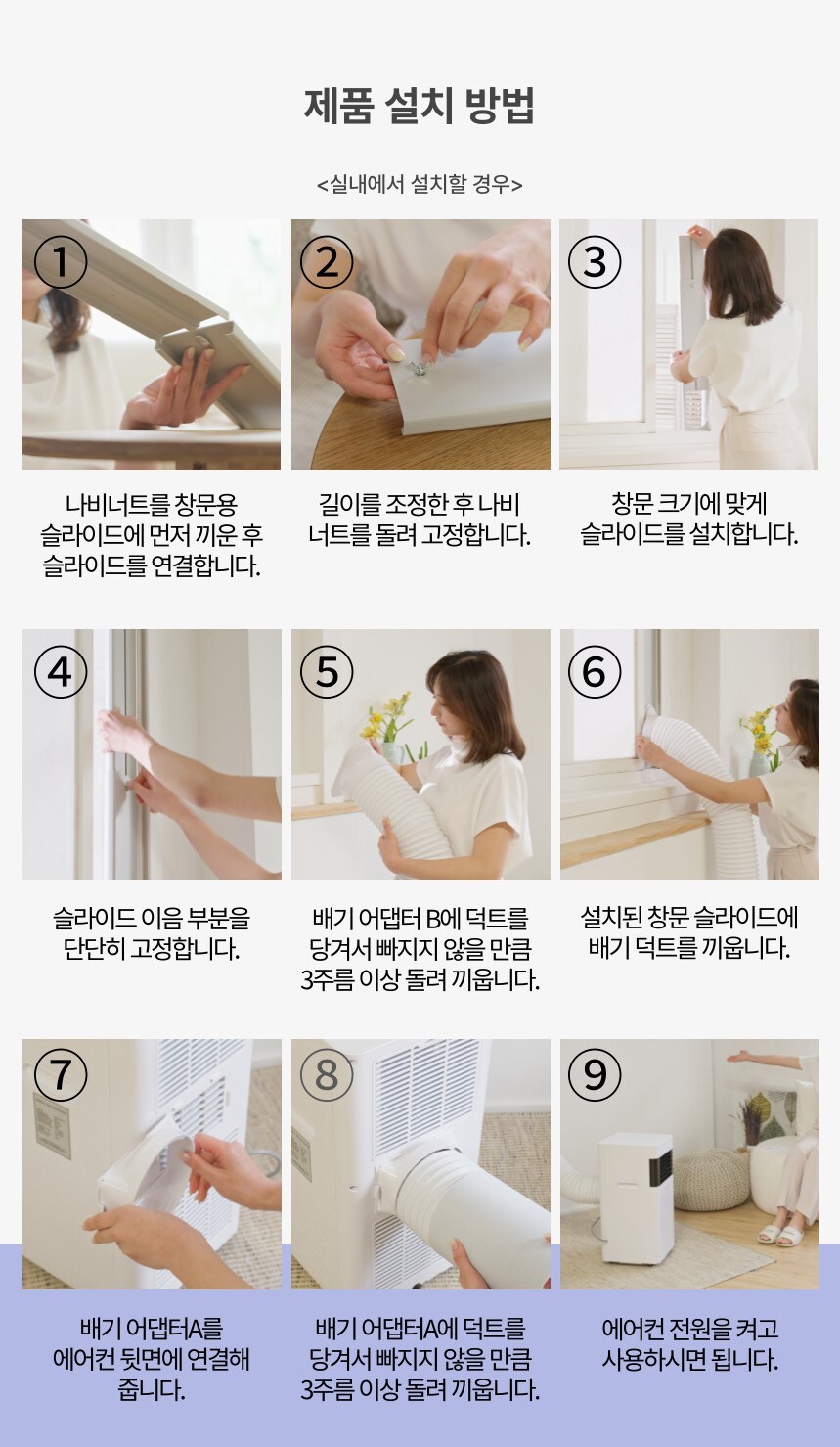 제품 설치 방법

<실내에서 설치할 경우>

①

나비너트를 창문용 슬라이드에 먼저 끼운 후 슬라이드를 연결합니다.

②

길이를 조정한 후 나비 너트를 돌려 고정합니다.

③

창문 크기에 맞게 슬라이드를 설치합니다.

④

슬라이드 이음 부분을 단단히 고정합니다.

⑤

배기 어댑터 B에 덕트를 당겨서 빠지지 않을 만큼 3주름 이상 돌려 끼웁니다.

⑥

설치된 창문 슬라이드에 배기 덕트를 끼웁니다.

⑦

배기 어댑터A를 에어컨 뒷면에 연결해 줍니다.

⑧

배기 어댑터A에 덕트를 당겨서 빠지지 않을 만큼 3주름 이상 돌려 끼웁니다.

⑨

에어컨 전원을 켜고 사용하시면 됩니다.