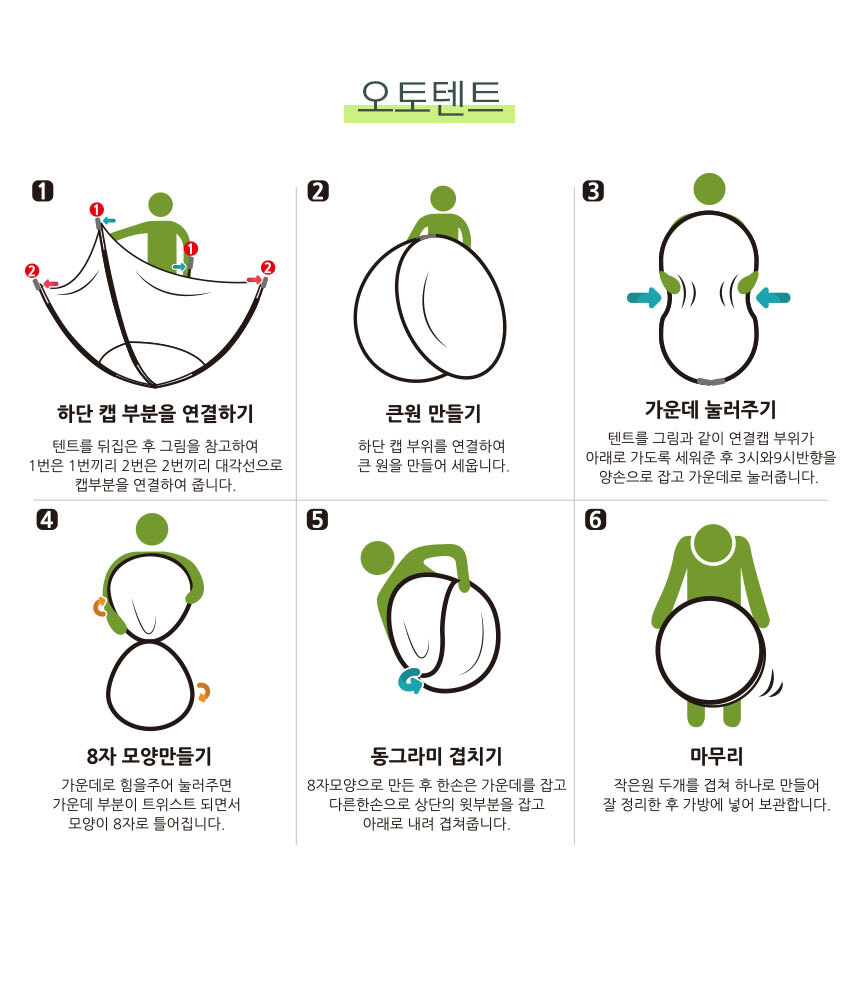 오토텐트

1

1 1 2 2

하단 캡 부분을 연결하기

텐트를 뒤집은 후 그림을 참고하여 1번은 1번끼리 2번은 2번끼리 대각선으로 캡부분을 연결하여 줍니다.

2

큰원 만들기

하단 캡 부위를 연결하여 큰 원을 만들어 세웁니다.

3

가운데 눌러주기

텐트를 그림과 같이 연결캡 부위가 아래로 가도록 세워준 후 3시와9시반향을 양손으로 잡고 가운데로 눌러줍니다.

4

8자 모양만들기

가운데로 힘을주어 눌러주면 가운데 부분이 트위스트 되면서 모양이 8자로 틀어집니다.

5

동그라미 겹치기

8자모양으로 만든 후 한손은 가운데를 잡고 다른한손으로 상단의 윗부분을 잡고 아래로 내려 겹쳐줍니다.

6

마무리

작은원 두개를 겹쳐 하나로 만들어 잘 정리한 후 가방에 넣어 보관합니다.