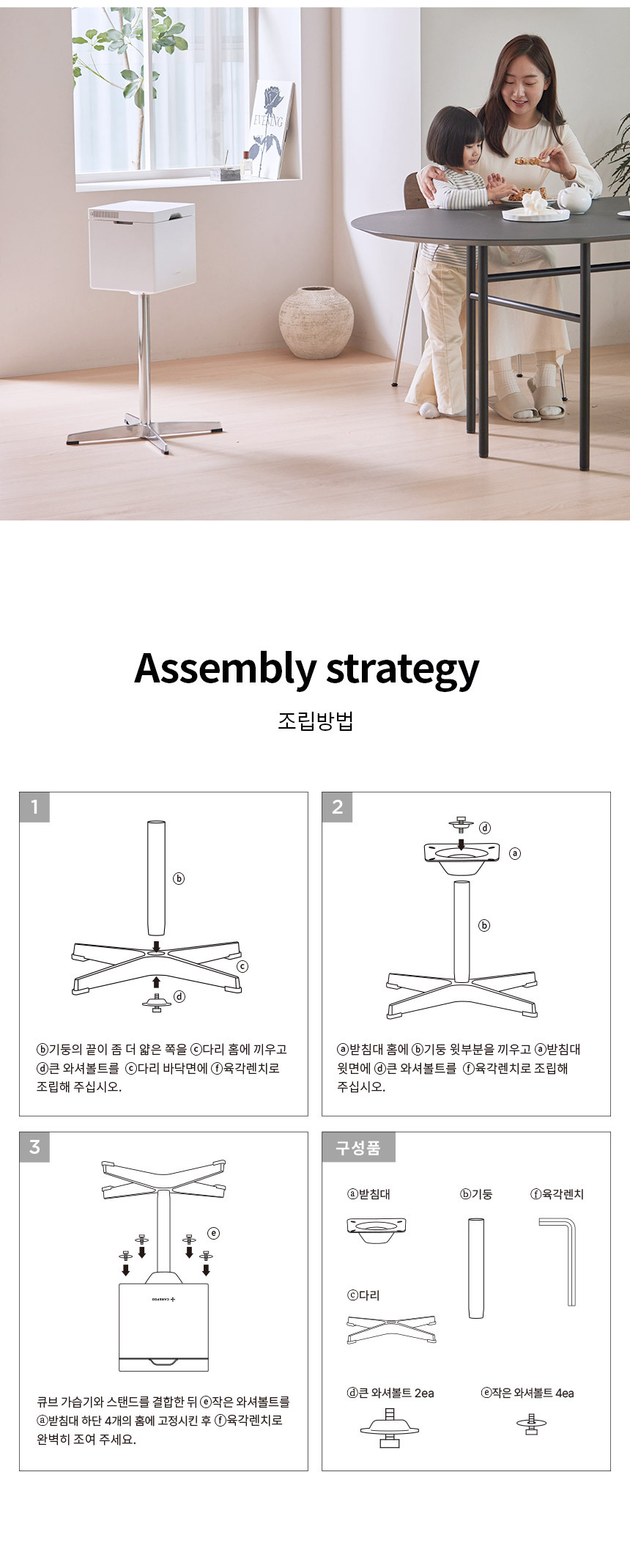 EVENING

Assembly strategy

조립방법

1

ⓑ

ⓒ

ⓓ

ⓑ기둥의 끝이 좀 더 얇은 쪽을 ⓒ다리 홈에 끼우고 ⓓ큰 와셔볼트를 ⓒ다리 바닥면에 ⓕ육각렌치로 조립해 주십시오.

2

ⓓ

ⓐ

ⓑ

ⓐ받침대 홈에 ⓑ기둥 윗부분을 끼우고 ⓐ받침대 윗면에 ⓓ큰 와셔볼트를 ⓕ육각렌치로 조립해 주십시오.

3

ⓔ

CAREPOD

큐브 가습기와 스탠드를 결합한 뒤 ⓔ작은 와셔볼트를 ⓐ받침대 하단 4개의 홈에 고정시킨 후 ⓕ육각렌치로 완벽히 조여 주세요.

구성품

ⓐ받침대

ⓑ기둥

ⓕ육각렌치

ⓒ다리

ⓓ큰 와셔볼트 2ea

ⓔ작은 와셔볼트 4ea