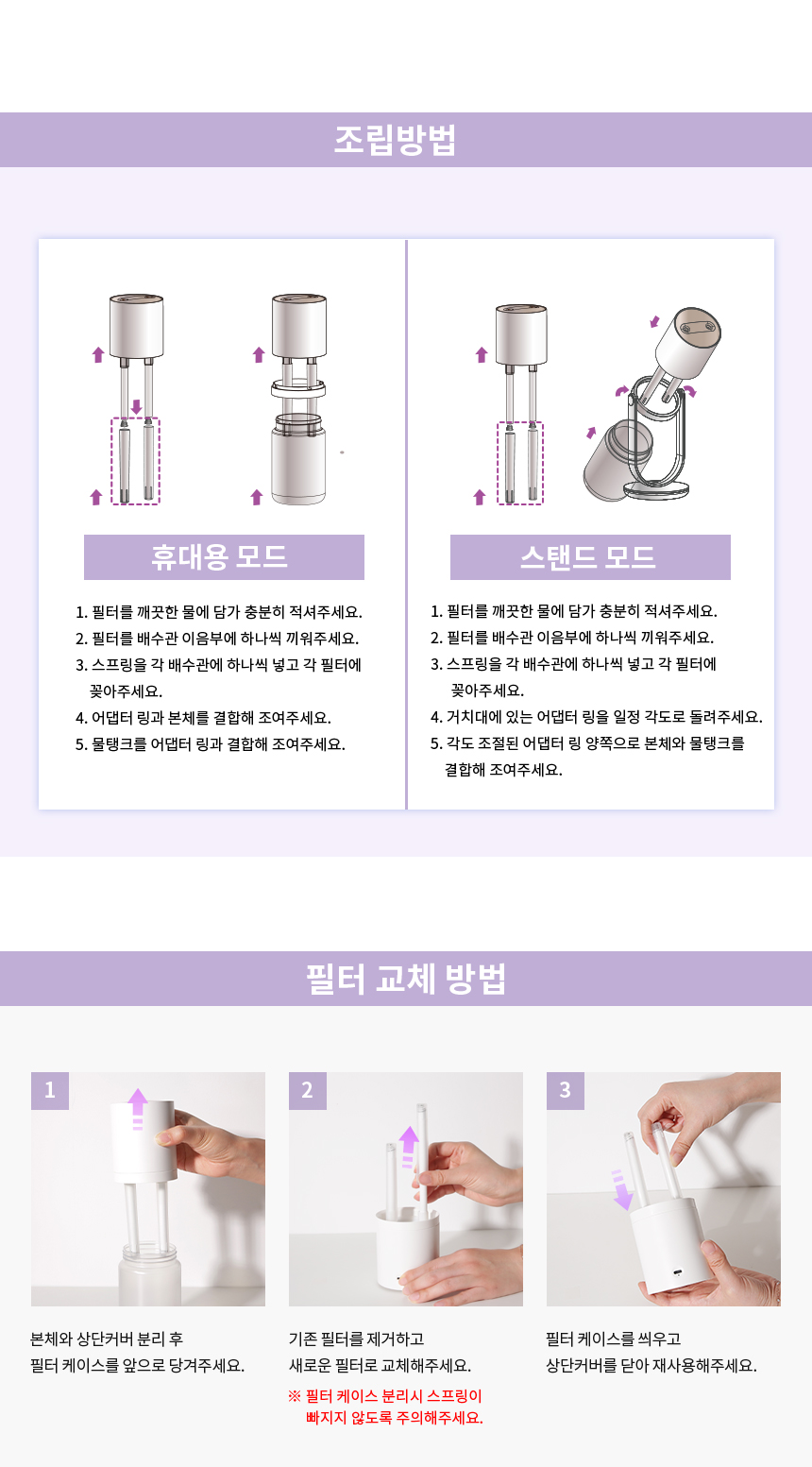 조립방법

휴대용 모드

1. 필터를 깨끗한 물에 담가 충분히 적셔주세요.
2. 필터를 배수관 이음부에 하나씩 끼워주세요.
3. 스프링을 각 배수관에 하나씩 넣고 각 필터에 꽂아주세요.
4. 어댑터 링과 본체를 결합해 조여주세요.
5. 물탱크를 어댑터 링과 결합해 조여주세요.

스탠드 모드

1. 필터를 깨끗한 물에 담가 충분히 적셔주세요.
2. 필터를 배수관 이음부에 하나씩 끼워주세요.
3. 스프링을 각 배수관에 하나씩 넣고 각 필터에 꽂아주세요.
4. 거치대에 있는 어댑터 링을 일정 각도로 돌려주세요.
5. 각도 조절된 어댑터 링 양쪽으로 본체와 물탱크를 결합해 조여주세요.

필터 교체 방법

1

본체와 상단커버 분리 후
필터 케이스를 앞으로 당겨주세요.

2

기존 필터를 제거하고
새로운 필터로 교체해주세요.
※ 필터 케이스 분리시 스프링이 빠지지 않도록 주의해주세요.

3

필터 케이스를 씌우고
상단커버를 닫아 재사용해주세요.