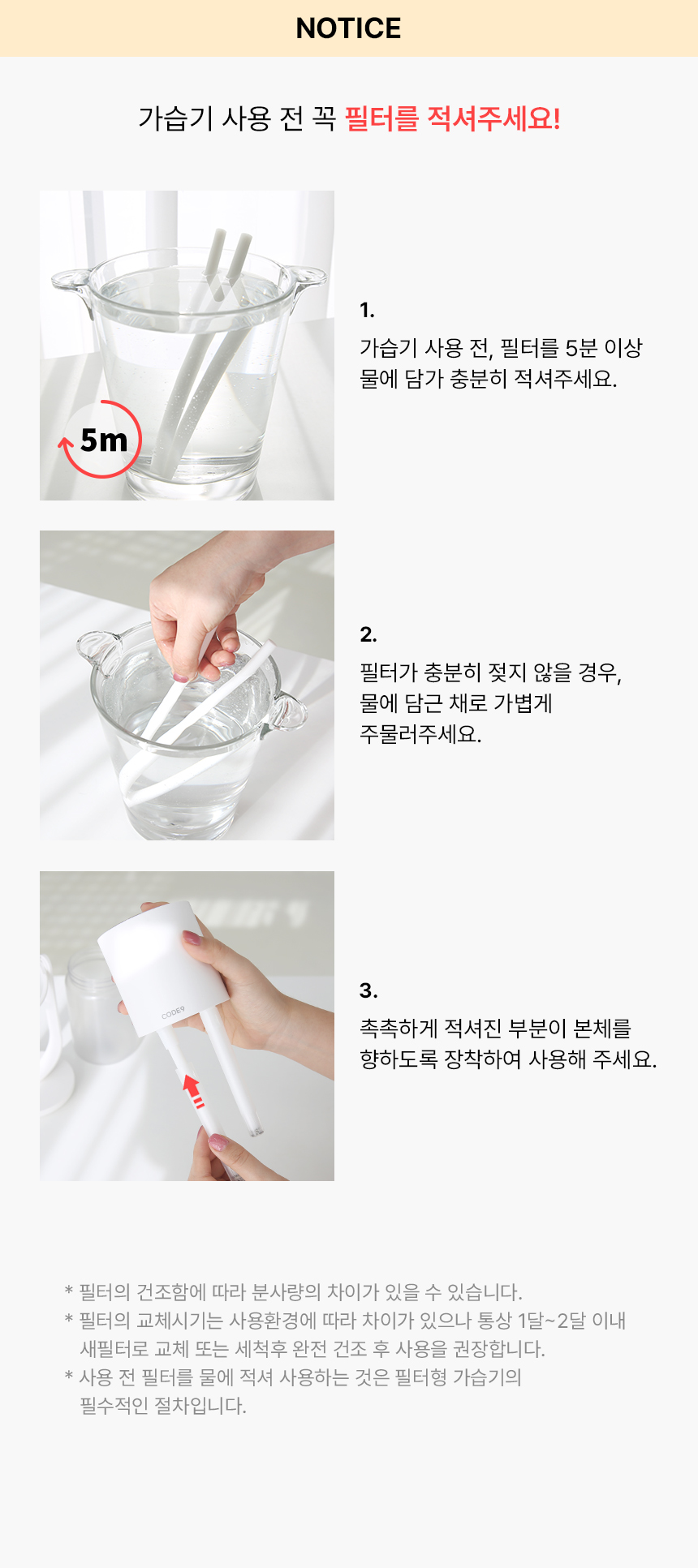 NOTICE

가습기 사용 전 꼭 필터를 적셔주세요!

5m

1.
가습기 사용 전, 필터를 5분 이상 물에 담가 충분히 적셔주세요.

2.
필터가 충분히 젖지 않을 경우, 물에 담근 채로 가볍게 주물러주세요.

CODE9

3.
촉촉하게 적셔진 부분이 본체를 향하도록 장착하여 사용해 주세요.

* 필터의 건조함에 따라 분사량의 차이가 있을 수 있습니다.
* 필터의 교체시기는 사용환경에 따라 차이가 있으나 통상 1달~2달 이내 새필터로 교체 또는 세척후 완전 건조 후 사용을 권장합니다.
* 사용 전 필터를 물에 적셔 사용하는 것은 필터형 가습기의 필수적인 절차입니다.