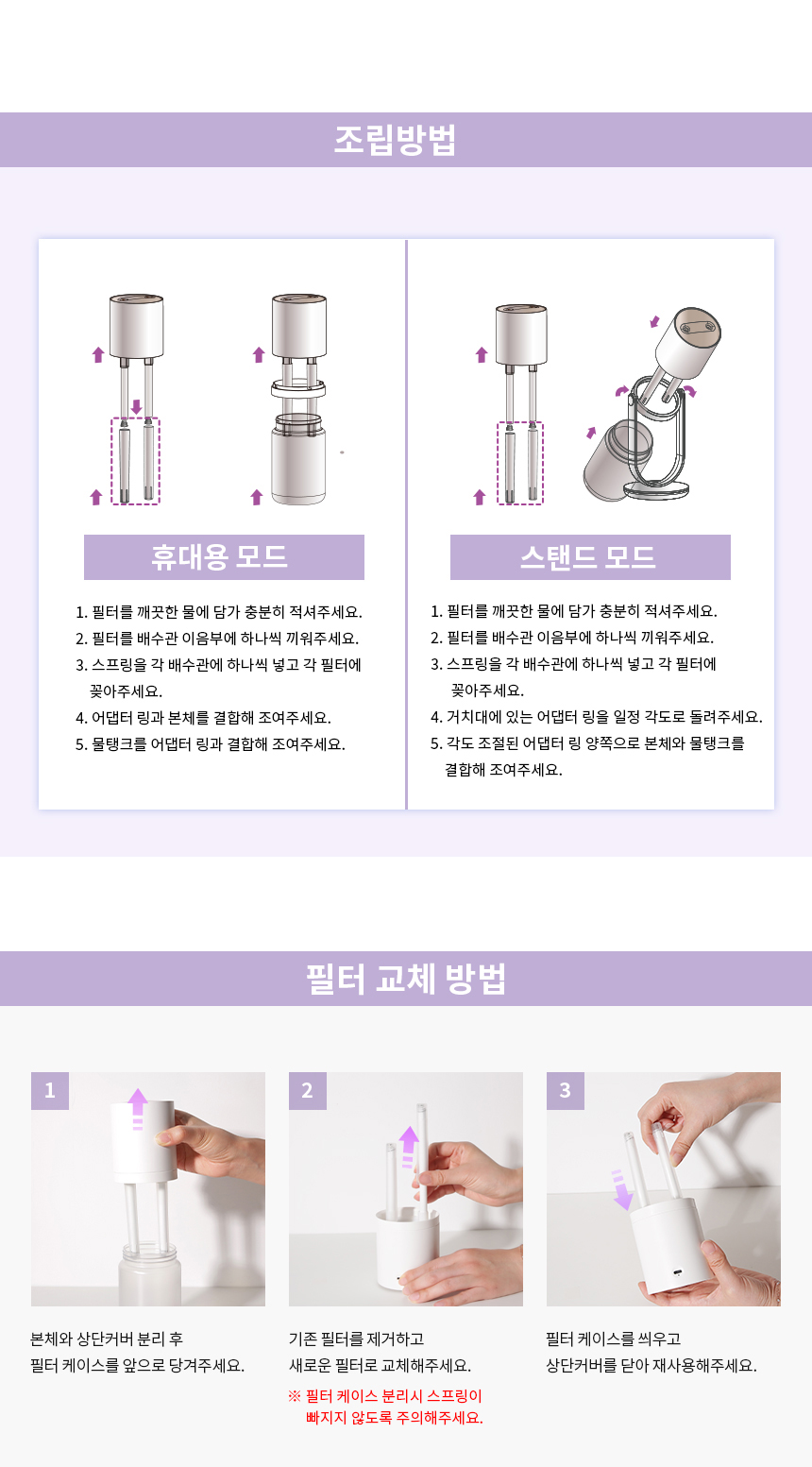 조립방법

휴대용 모드

1. 필터를 깨끗한 물에 담가 충분히 적셔주세요.
2. 필터를 배수관 이음부에 하나씩 끼워주세요.
3. 스프링을 각 배수관에 하나씩 넣고 각 필터에 꽂아주세요.
4. 어댑터 링과 본체를 결합해 조여주세요.
5. 물탱크를 어댑터 링과 결합해 조여주세요.

스탠드 모드

1. 필터를 깨끗한 물에 담가 충분히 적셔주세요.
2. 필터를 배수관 이음부에 하나씩 끼워주세요.
3. 스프링을 각 배수관에 하나씩 넣고 각 필터에 꽂아주세요.
4. 거치대에 있는 어댑터 링을 일정 각도로 돌려주세요.
5. 각도 조절된 어댑터 링 양쪽으로 본체와 물탱크를 결합해 조여주세요.

필터 교체 방법

1

본체와 상단커버 분리 후 필터 케이스를 앞으로 당겨주세요.

2

기존 필터를 제거하고 새로운 필터로 교체해주세요.

※ 필터 케이스 분리시 스프링이 빠지지 않도록 주의해주세요.

3

필터 케이스를 씌우고 상단커버를 닫아 재사용해주세요.