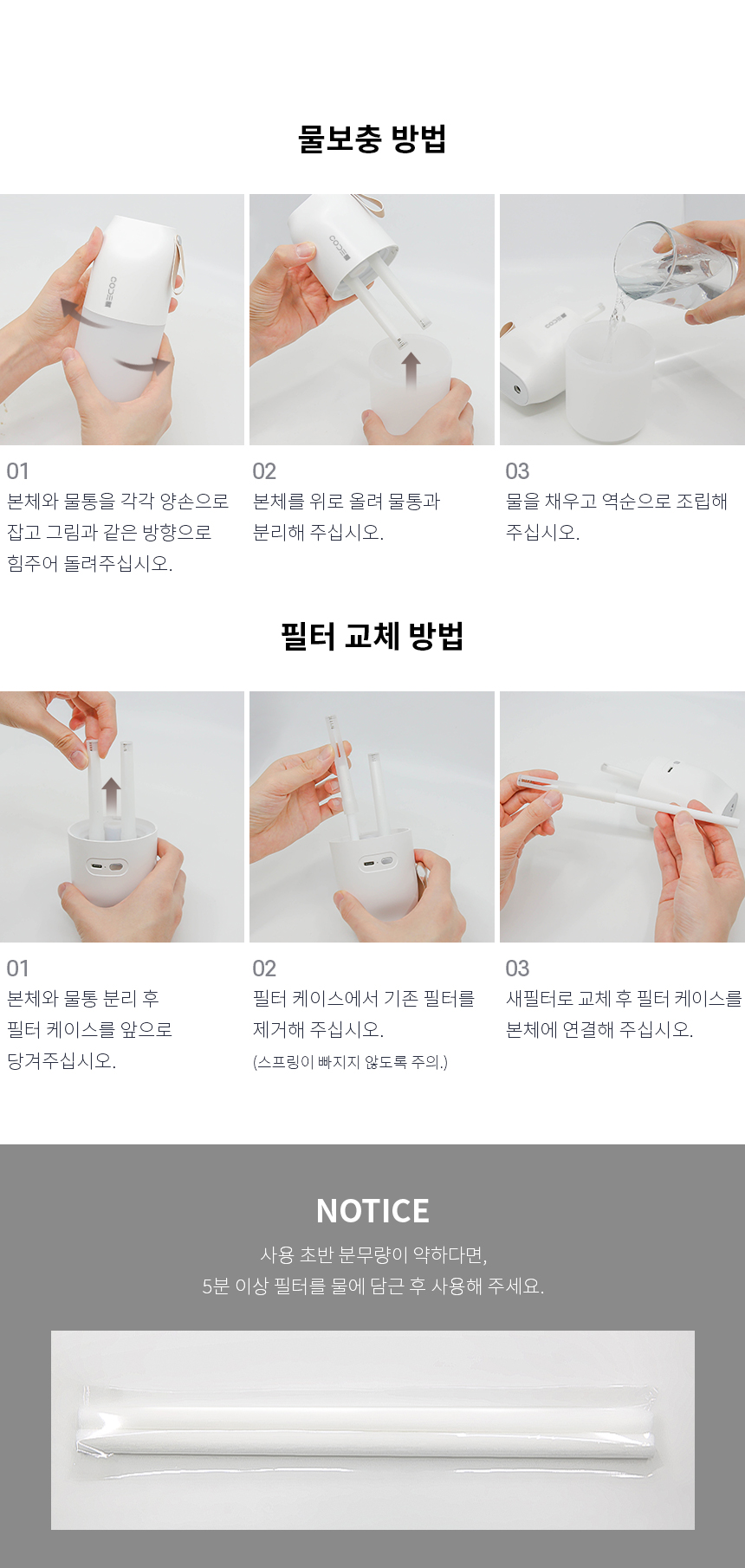 물보충 방법

01
본체와 물통을 각각 양손으로 잡고 그림과 같은 방향으로 힘주어 돌려주십시오.

02
본체를 위로 올려 물통과 분리해 주십시오.

03
물을 채우고 역순으로 조립해 주십시오.

필터 교체 방법

01
본체와 물통 분리 후 필터 케이스를 앞으로 당겨주십시오.

02
필터 케이스에서 기존 필터를 제거해 주십시오.
(스프링이 빠지지 않도록 주의.)

03
새필터로 교체 후 필터 케이스를 본체에 연결해 주십시오.

NOTICE
사용 초반 분무량이 약하다면,
5분 이상 필터를 물에 담근 후 사용해 주세요.