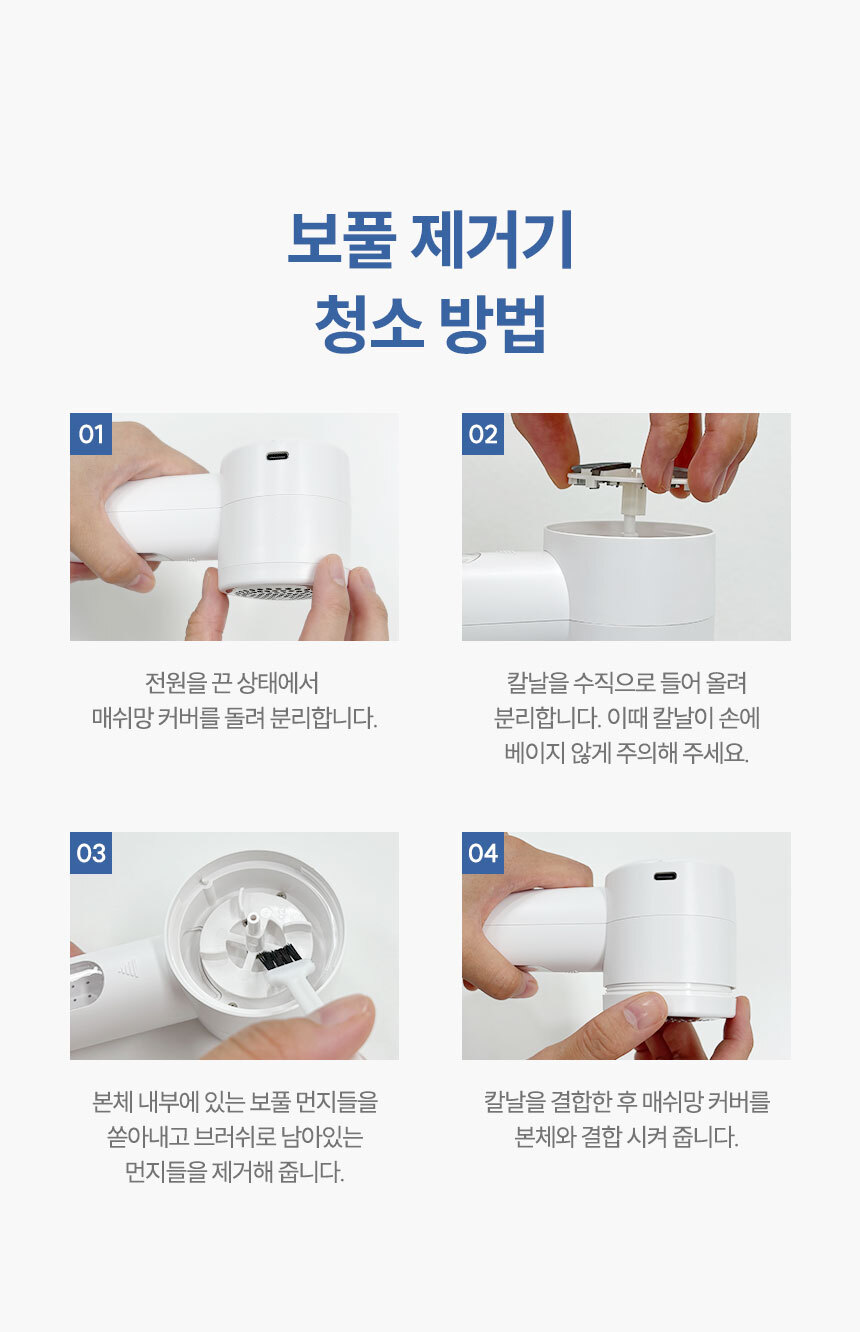 보풀 제거기
청소 방법

01

전원을 끈 상태에서
매쉬망 커버를 돌려 분리합니다.

02

칼날을 수직으로 들어 올려
분리합니다. 이때 칼날이 손에
베이지 않게 주의해 주세요.

03

본체 내부에 있는 보풀 먼지들을
쏟아내고 브러쉬로 남아있는
먼지들을 제거해 줍니다.

04

칼날을 결합한 후 매쉬망 커버를
본체와 결합 시켜 줍니다.