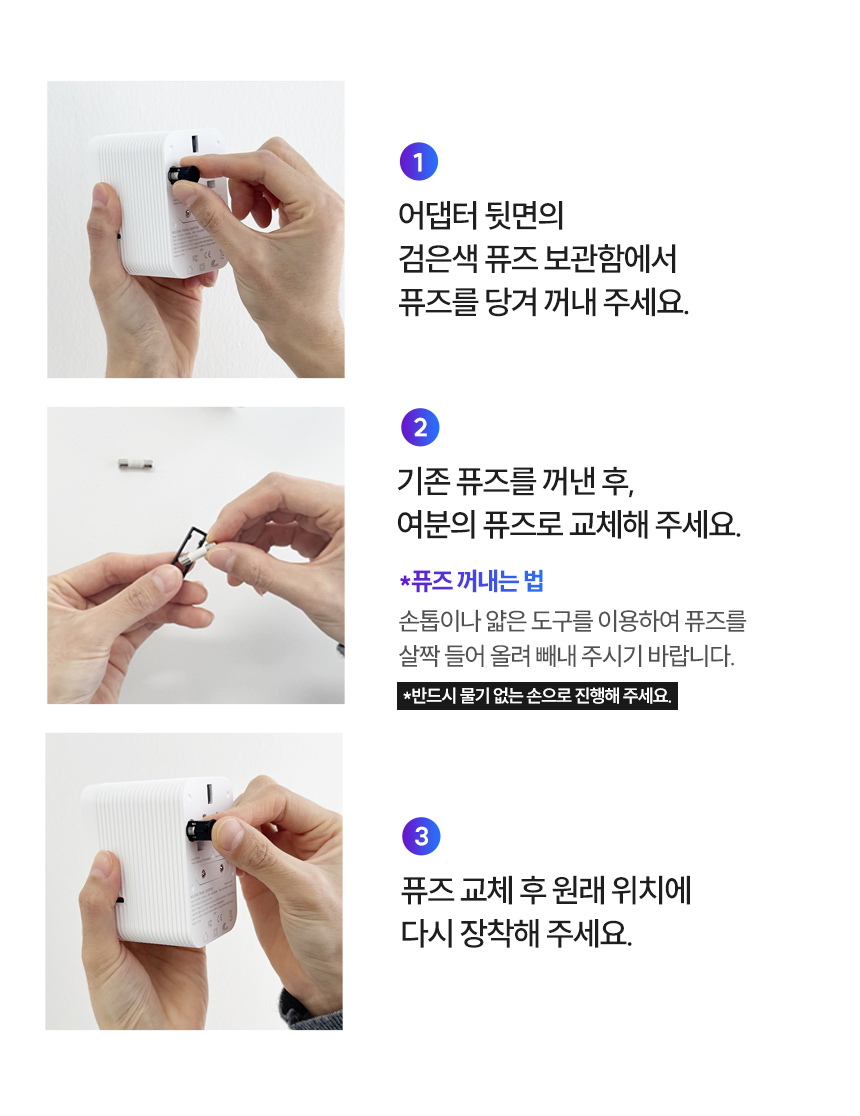 1

어댑터 뒷면의
검은색 퓨즈 보관함에서
퓨즈를 당겨 꺼내 주세요.

2

기존 퓨즈를 꺼낸 후,
여분의 퓨즈로 교체해 주세요.

*퓨즈 꺼내는 법

손톱이나 얇은 도구를 이용하여 퓨즈를
살짝 들어 올려 빼내 주시기 바랍니다.

*반드시 물기 없는 손으로 진행해 주세요.

3

퓨즈 교체 후 원래 위치에
다시 장착해 주세요.