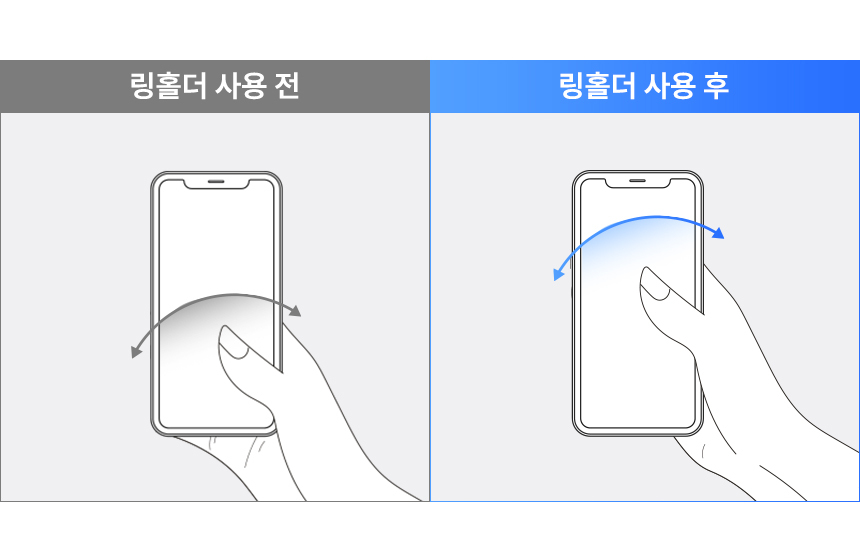 링홀더 사용 전

링홀더 사용 후