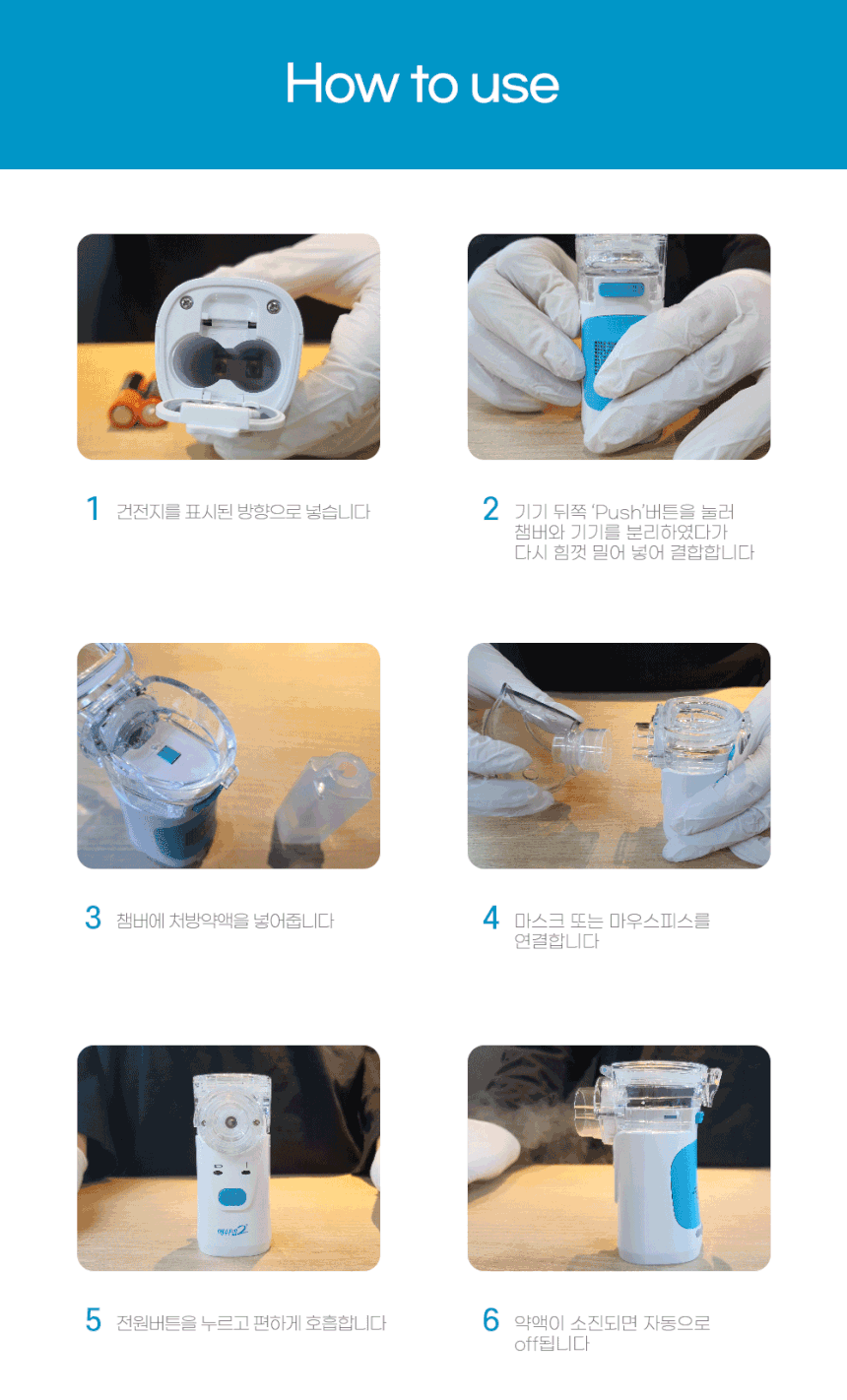 How to use

1 건전지를 표시된 방향으로 넣습니다

2 기기 뒤쪽 'Push'버튼을 눌러 챔버와 기기를 분리하였다가 다시 힘껏 밀어 넣어 결합합니다

3 챔버에 처방약액을 넣어줍니다

4 마스크 또는 마우스피스를 연결합니다

5 전원버튼을 누르고 편하게 호흡합니다

6 약액이 소진되면 자동으로 off됩니다