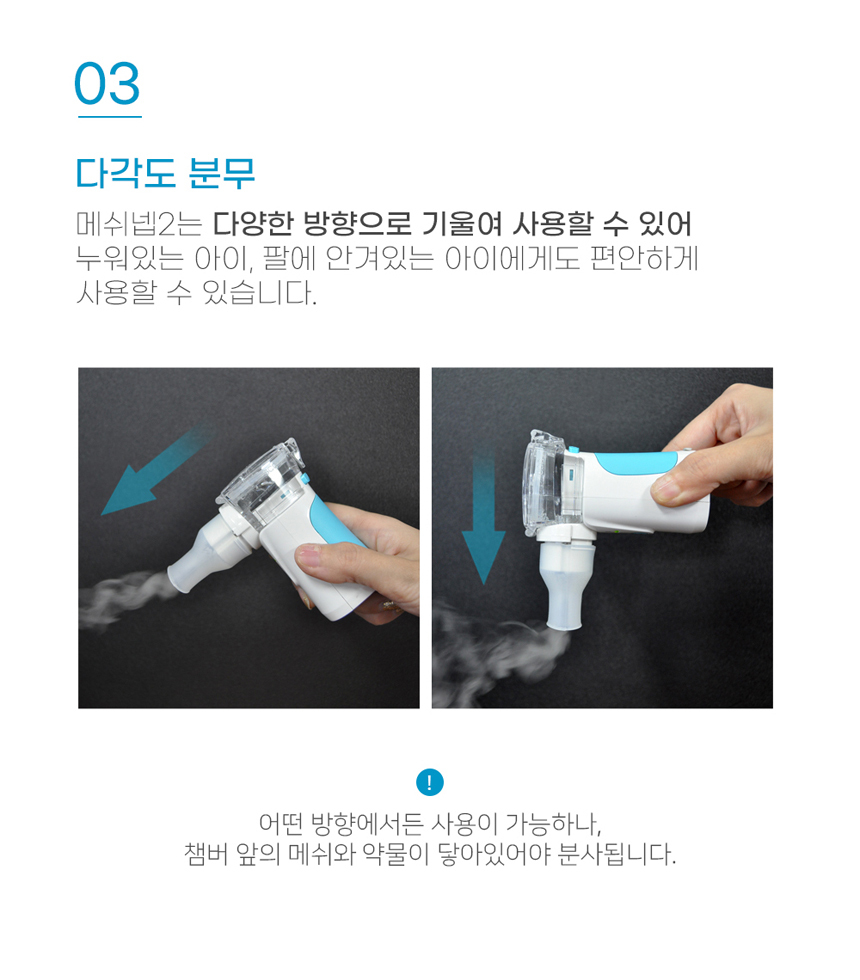 03

다각도 분무

메쉬넵2는 다양한 방향으로 기울여 사용할 수 있어 누워있는 아이, 팔에 안겨있는 아이에게도 편안하게 사용할 수 있습니다.

!

어떤 방향에서든 사용이 가능하나,
챔버 앞의 메쉬와 약물이 닿아있어야 분사됩니다.