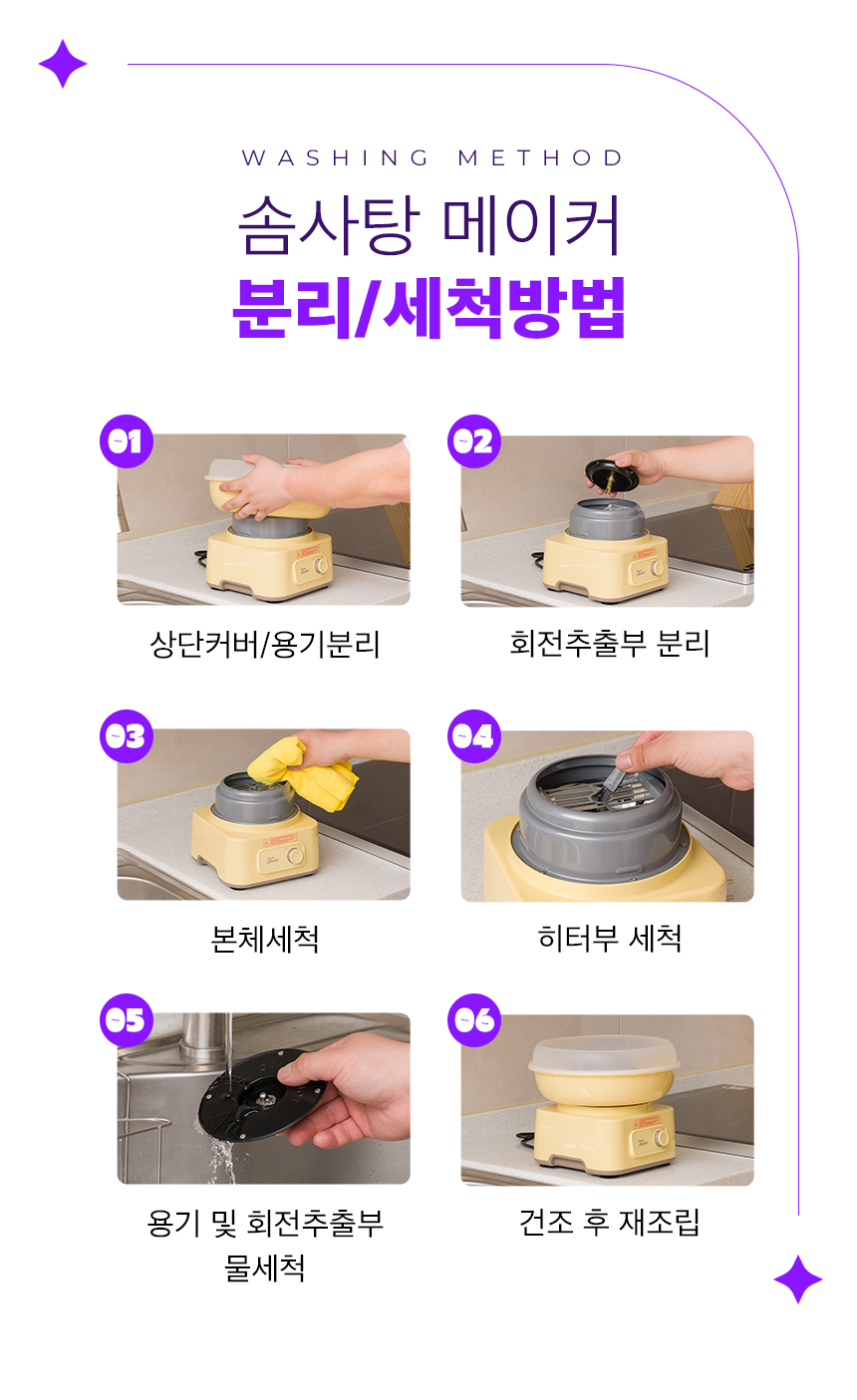 WASHING METHOD

솜사탕 메이커
분리/세척방법

01
상단커버/용기분리

02
회전추출부 분리

03
본체세척

04
히터부 세척

05
용기 및 회전추출부 물세척

06
건조 후 재조립