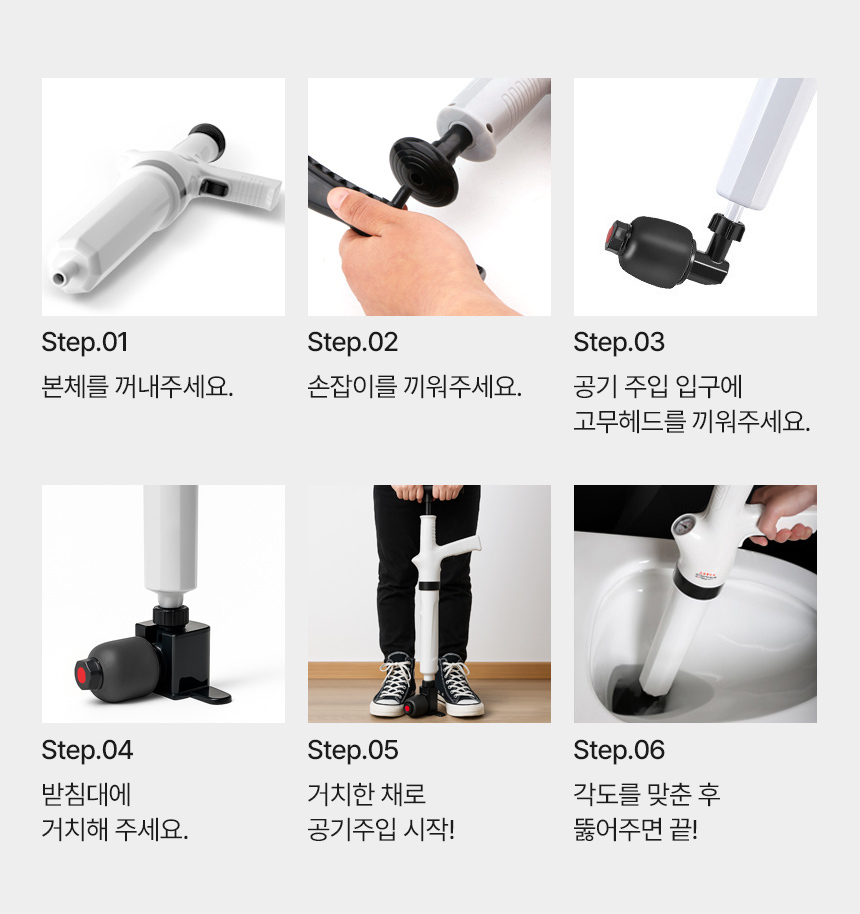 Step.01
본체를 꺼내주세요.

Step.02
손잡이를 끼워주세요.

Step.03
공기 주입 입구에
고무헤드를 끼워주세요.

Step.04
받침대에
거치해 주세요.

Step.05
거치한 채로
공기주입 시작!

Step.06
각도를 맞춘 후
뚫어주면 끝!