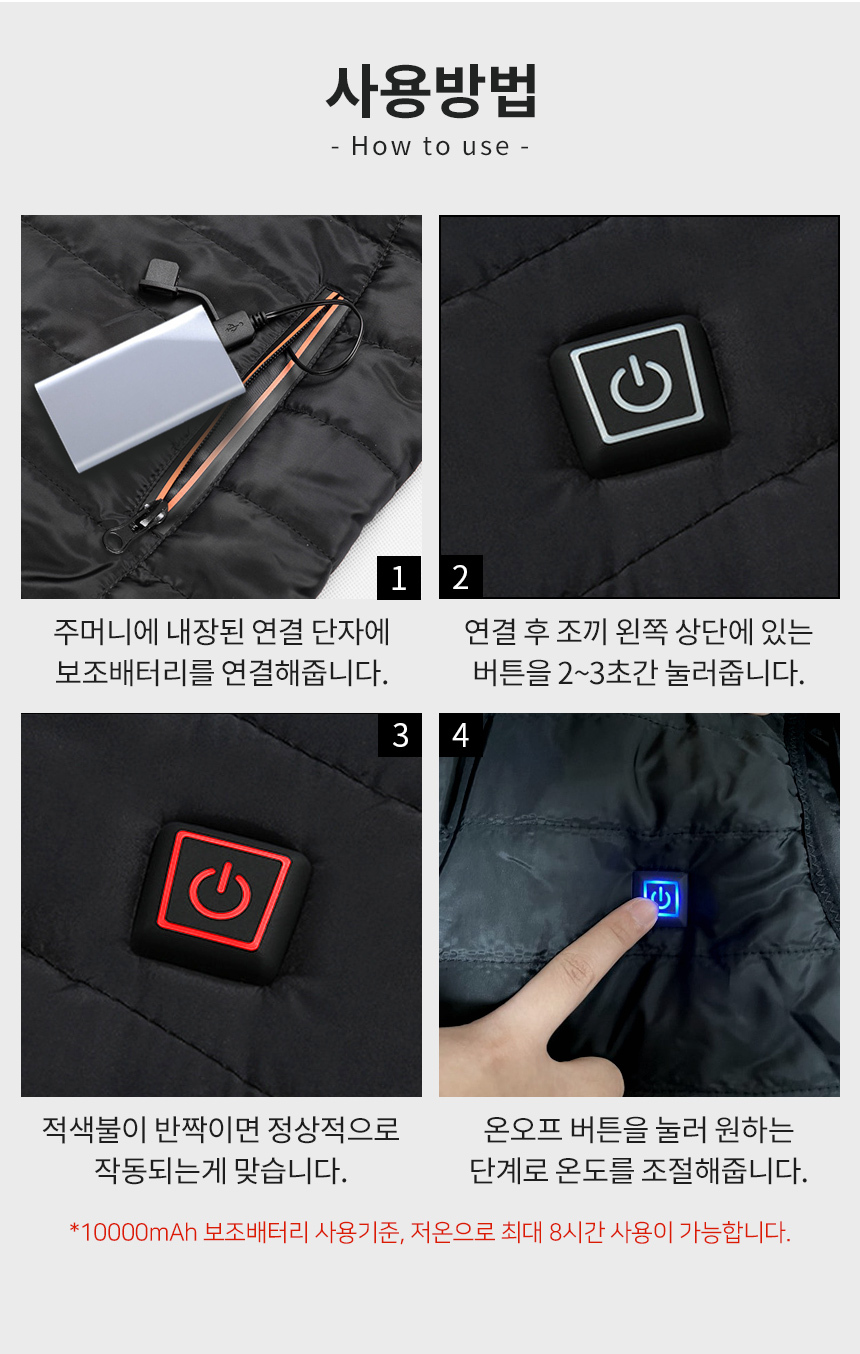 사용방법

- How to use -

1

주머니에 내장된 연결 단자에 보조배터리를 연결해줍니다.

2

연결 후 조끼 왼쪽 상단에 있는 버튼을 2~3초간 눌러줍니다.

3

적색불이 반짝이면 정상적으로 작동되는게 맞습니다.

4

온오프 버튼을 눌러 원하는 단계로 온도를 조절해줍니다.

*10000mAh 보조배터리 사용기준, 저온으로 최대 8시간 사용이 가능합니다.