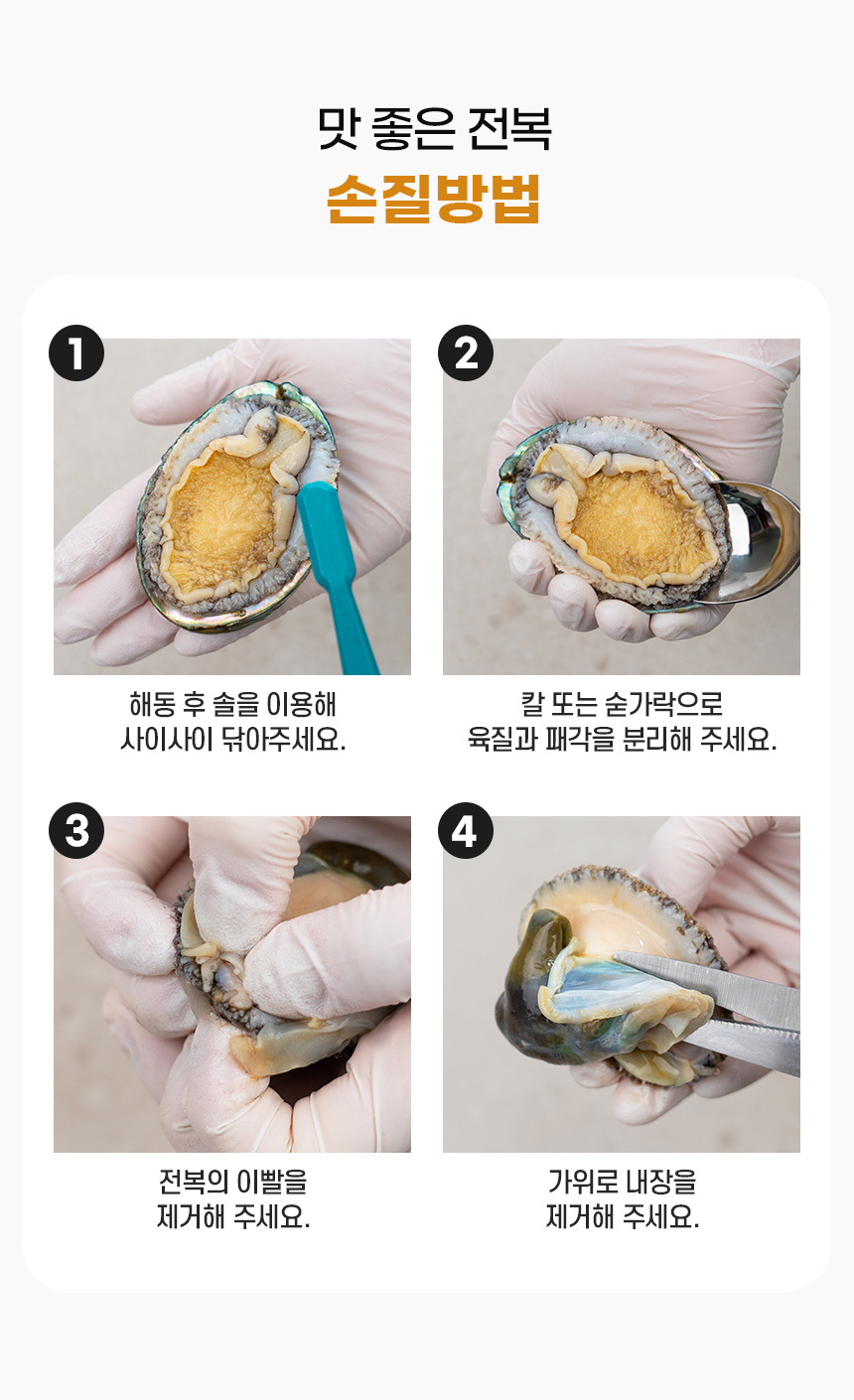 맛 좋은 전복
손질방법

1
해동 후 솔을 이용해 사이사이 닦아주세요.

2
칼 또는 숟가락으로 육질과 패각을 분리해 주세요.

3
전복의 이빨을 제거해 주세요.

4
가위로 내장을 제거해 주세요.