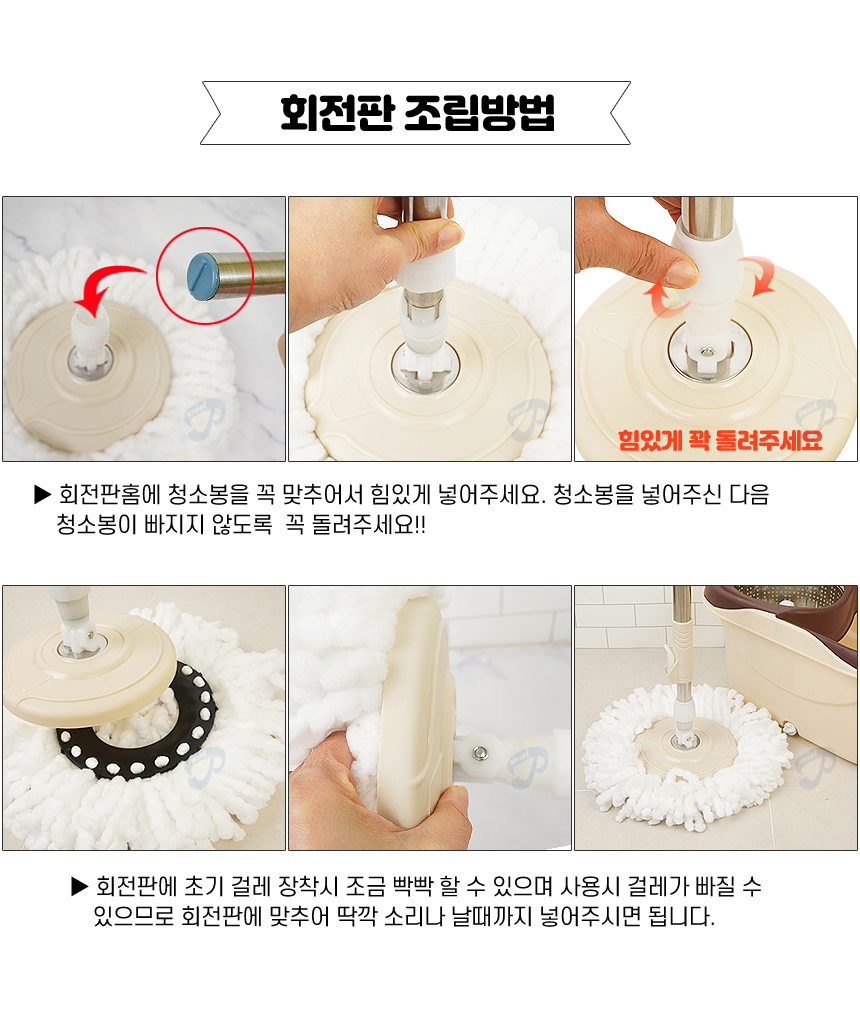 회전판 조립방법

힘있게 꽉 돌려주세요

▶ 회전판홈에 청소봉을 꼭 맞추어서 힘있게 넣어주세요. 청소봉을 넣어주신 다음 청소봉이 빠지지 않도록 꼭 돌려주세요!!

▶ 회전판에 초기 걸레 장착시 조금 빡빡 할 수 있으며 사용시 걸레가 빠질 수 있으므로 회전판에 맞추어 딱깍 소리나 날때까지 넣어주시면 됩니다.