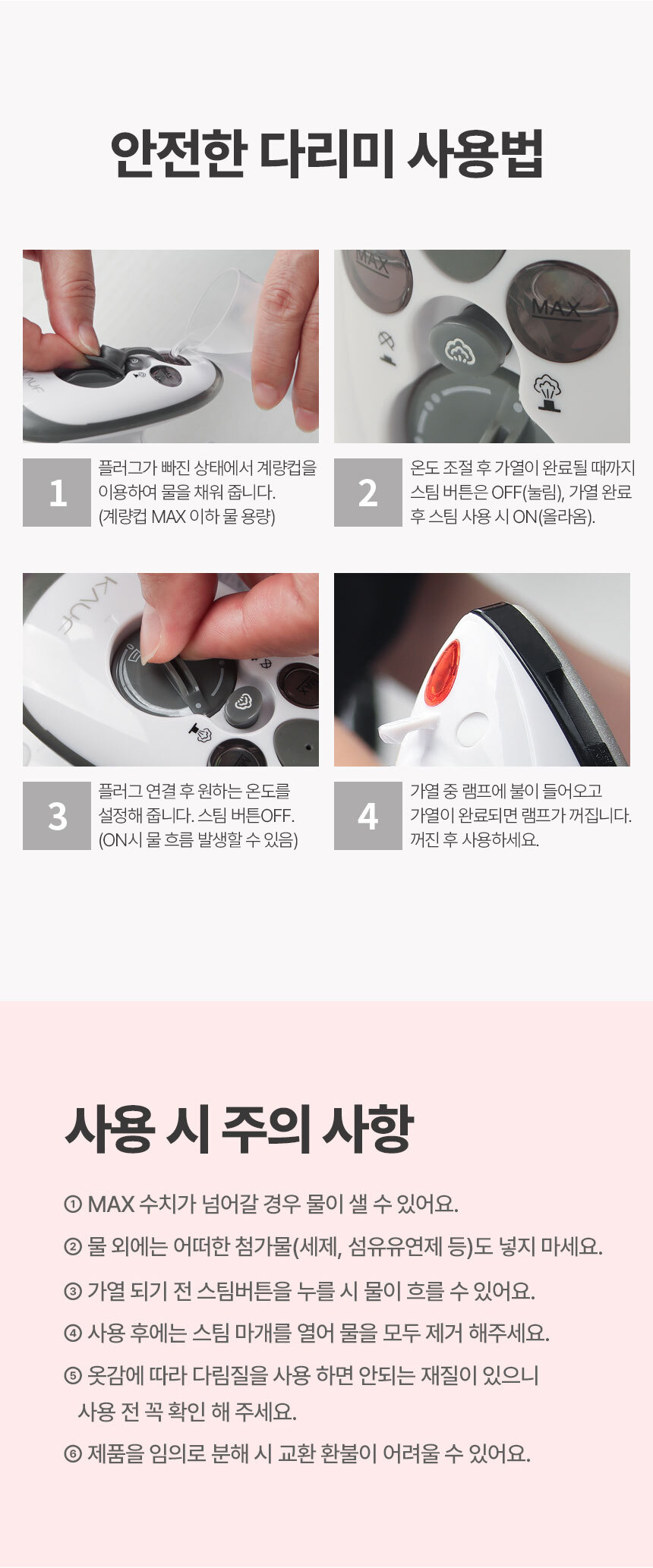 안전한 다리미 사용법

MAX

MAX

1 플러그가 빠진 상태에서 계량컵을 이용하여 물을 채워 줍니다. (계량컵 MAX 이하 물 용량)

2 온도 조절 후 가열이 완료될 때까지 스팀 버튼은 OFF(눌림), 가열 완료 후 스팀 사용 시 ON(올라옴).

KAUF

3 플러그 연결 후 원하는 온도를 설정해 줍니다. 스팀 버튼OFF. (ON시 물 흐름 발생할 수 있음)

4 가열 중 램프에 불이 들어오고 가열이 완료되면 램프가 꺼집니다. 꺼진 후 사용하세요.

사용 시 주의 사항

① MAX 수치가 넘어갈 경우 물이 샐 수 있어요.

② 물 외에는 어떠한 첨가물(세제, 섬유유연제 등)도 넣지 마세요.

③ 가열 되기 전 스팀버튼을 누를 시 물이 흐를 수 있어요.

④ 사용 후에는 스팀 마개를 열어 물을 모두 제거 해주세요.

⑤ 옷감에 따라 다림질을 사용 하면 안되는 재질이 있으니 사용 전 꼭 확인 해 주세요.

⑥ 제품을 임의로 분해 시 교환 환불이 어려울 수 있어요.