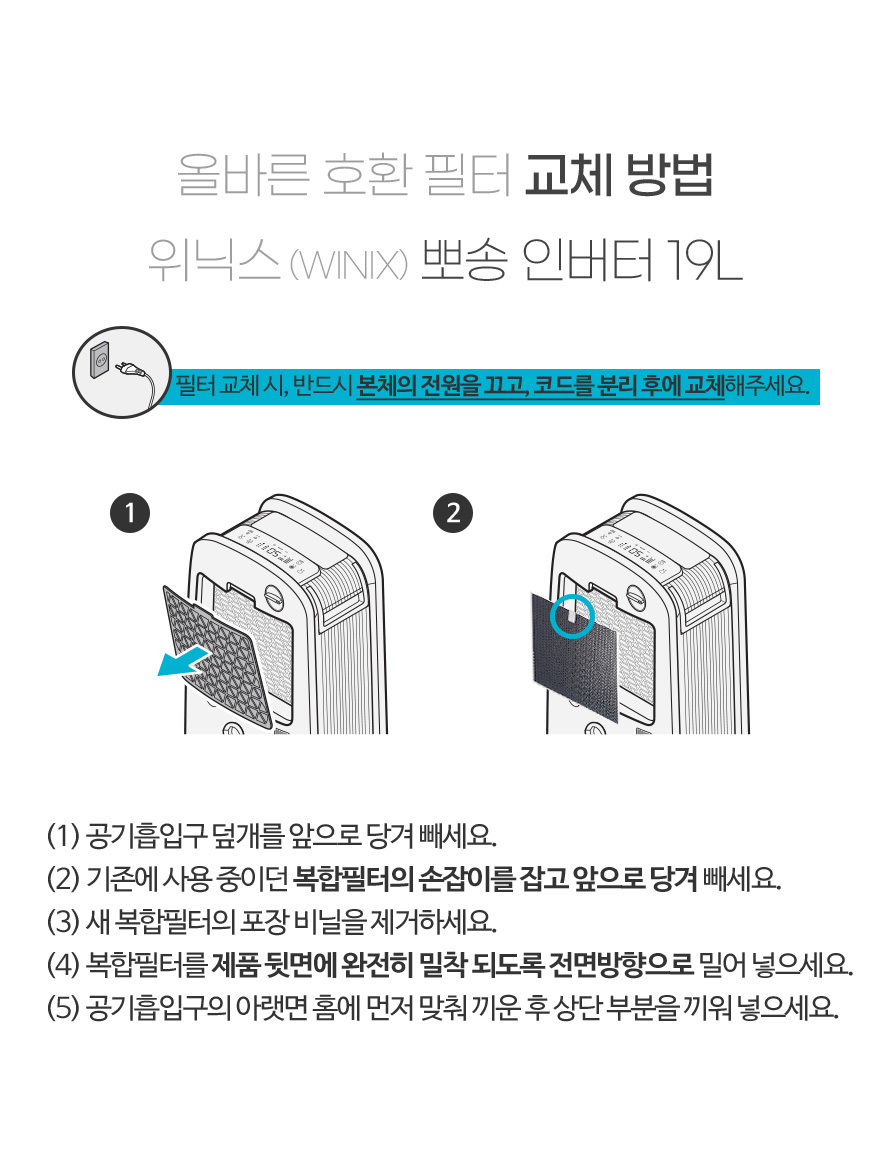 올바른 호환 필터 교체 방법

위닉스 (WINIX) 뽀송 인버터 19L

필터 교체 시, 반드시 본체의 전원을 끄고, 코드를 분리 후에 교체해주세요.

1

2

(1) 공기흡입구 덮개를 앞으로 당겨 빼세요.

(2) 기존에 사용 중이던 복합필터의 손잡이를 잡고 앞으로 당겨 빼세요.

(3) 새 복합필터의 포장 비닐을 제거하세요.

(4) 복합필터를 제품 뒷면에 완전히 밀착 되도록 전면방향으로 밀어 넣으세요.

(5) 공기흡입구의 아랫면 홈에 먼저 맞춰 끼운 후 상단 부분을 끼워 넣으세요.