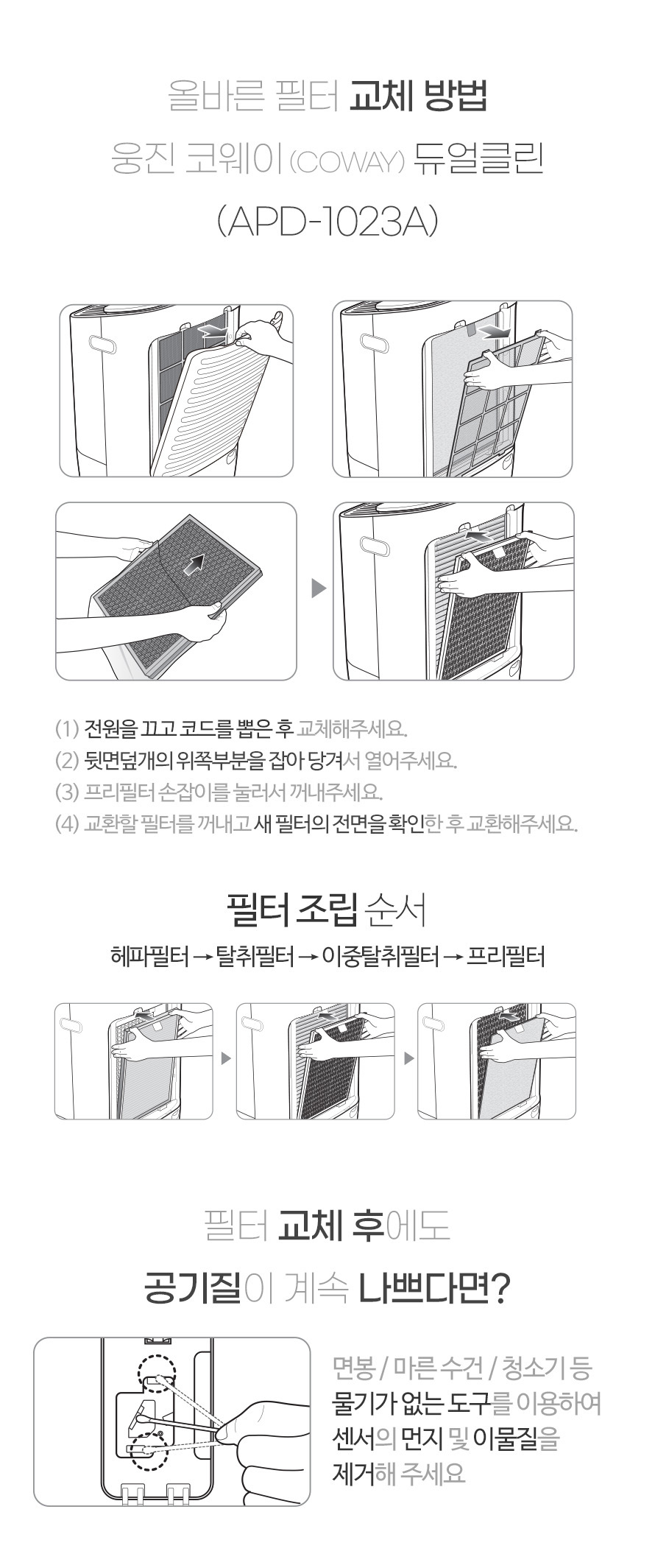 올바른 필터 교체 방법
웅진 코웨이 (COWAY) 듀얼클린
(APD-1023A)

(1) 전원을 끄고 코드를 뽑은 후 교체해주세요.
(2) 뒷면덮개의 위쪽부분을 잡아 당겨서 열어주세요.
(3) 프리필터 손잡이를 눌러서 꺼내주세요.
(4) 교환할 필터를 꺼내고 새 필터의 전면을 확인한 후 교환해주세요.

필터 조립 순서
헤파필터 → 탈취필터 → 이중탈취필터 → 프리필터

필터 교체 후에도
공기질이 계속 나쁘다면?

면봉 / 마른 수건 / 청소기 등 물기가 없는 도구를 이용하여 센서의 먼지 및 이물질을 제거해 주세요