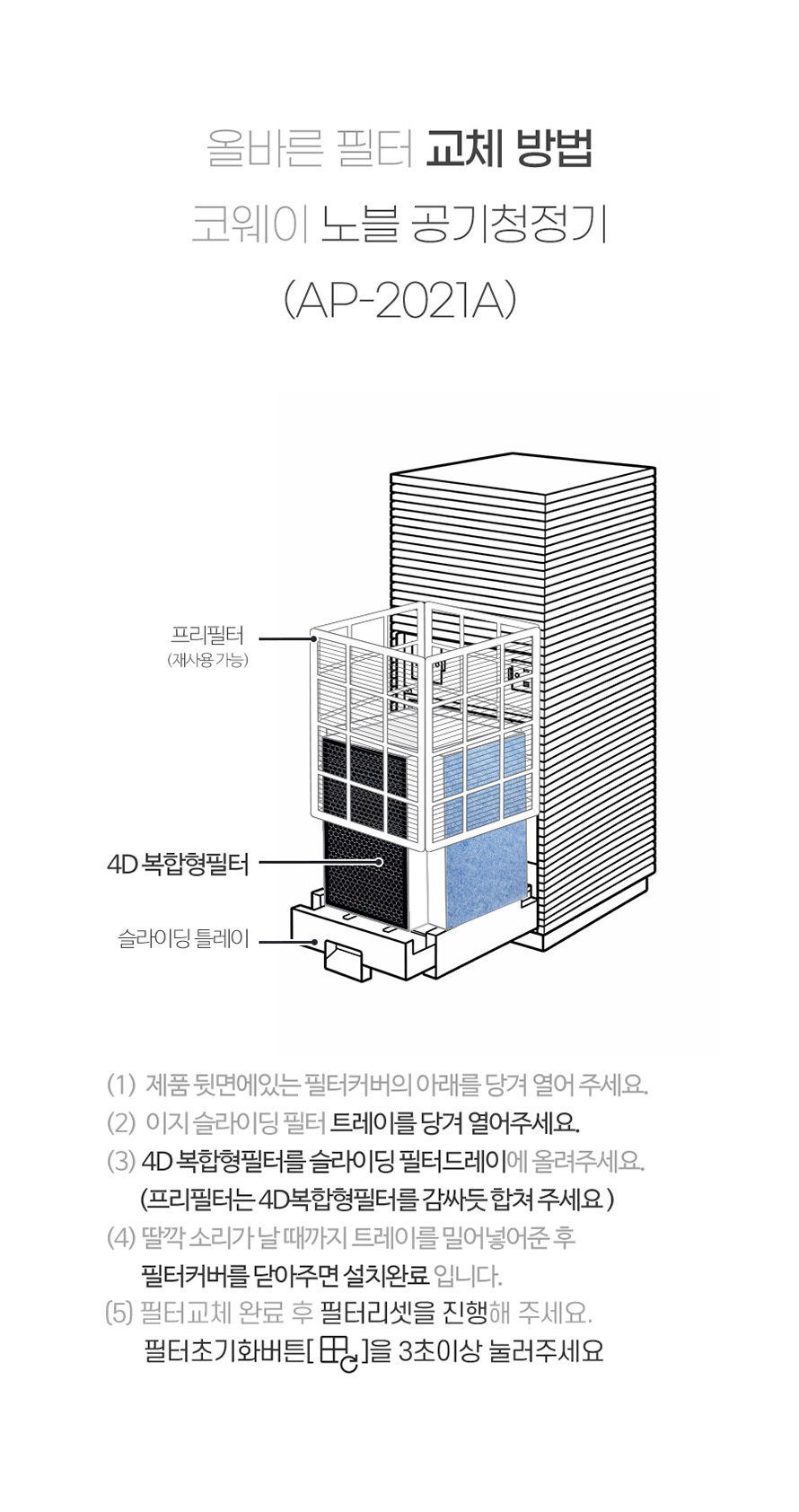 올바른 필터 교체 방법
코웨이 노블 공기청정기
(AP-2021A)

프리필터
(재사용 가능)

4D 복합형필터

슬라이딩 틀레이

(1) 제품 뒷면에있는 필터커버의 아래를 당겨 열어 주세요.
(2) 이지 슬라이딩 필터 트레이를 당겨 열어주세요.
(3) 4D 복합형필터를 슬라이딩 필터드레이에 올려주세요.
(프리필터는 4D복합형필터를 감싸듯 합쳐 주세요 )
(4) 딸깍 소리가 날 때까지 트레이를 밀어넣어준 후
필터커버를 닫아주면 설치완료 입니다.
(5) 필터교체 완료 후 필터리셋을 진행해 주세요.
필터초기화버튼[ ]을 3초이상 눌러주세요