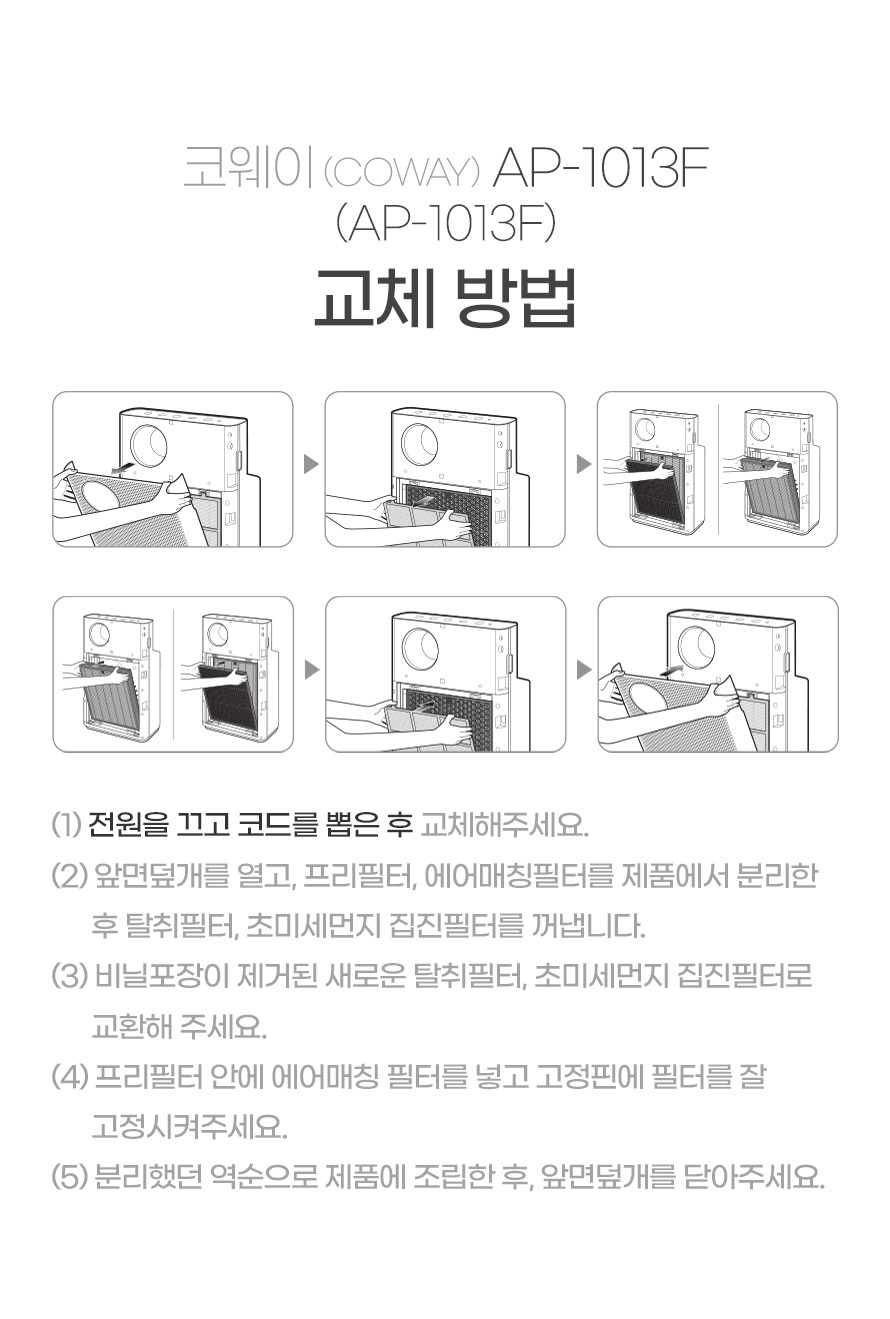 코웨이 (COWAY) AP-1013F
(AP-1013F)
교체 방법

(1) 전원을 끄고 코드를 뽑은 후 교체해주세요.
(2) 앞면덮개를 열고, 프리필터, 에어매칭필터를 제품에서 분리한 후 탈취필터, 초미세먼지 집진필터를 꺼냅니다.
(3) 비닐포장이 제거된 새로운 탈취필터, 초미세먼지 집진필터로 교환해 주세요.
(4) 프리필터 안에 에어매칭 필터를 넣고 고정핀에 필터를 잘 고정시켜주세요.
(5) 분리했던 역순으로 제품에 조립한 후, 앞면덮개를 닫아주세요.