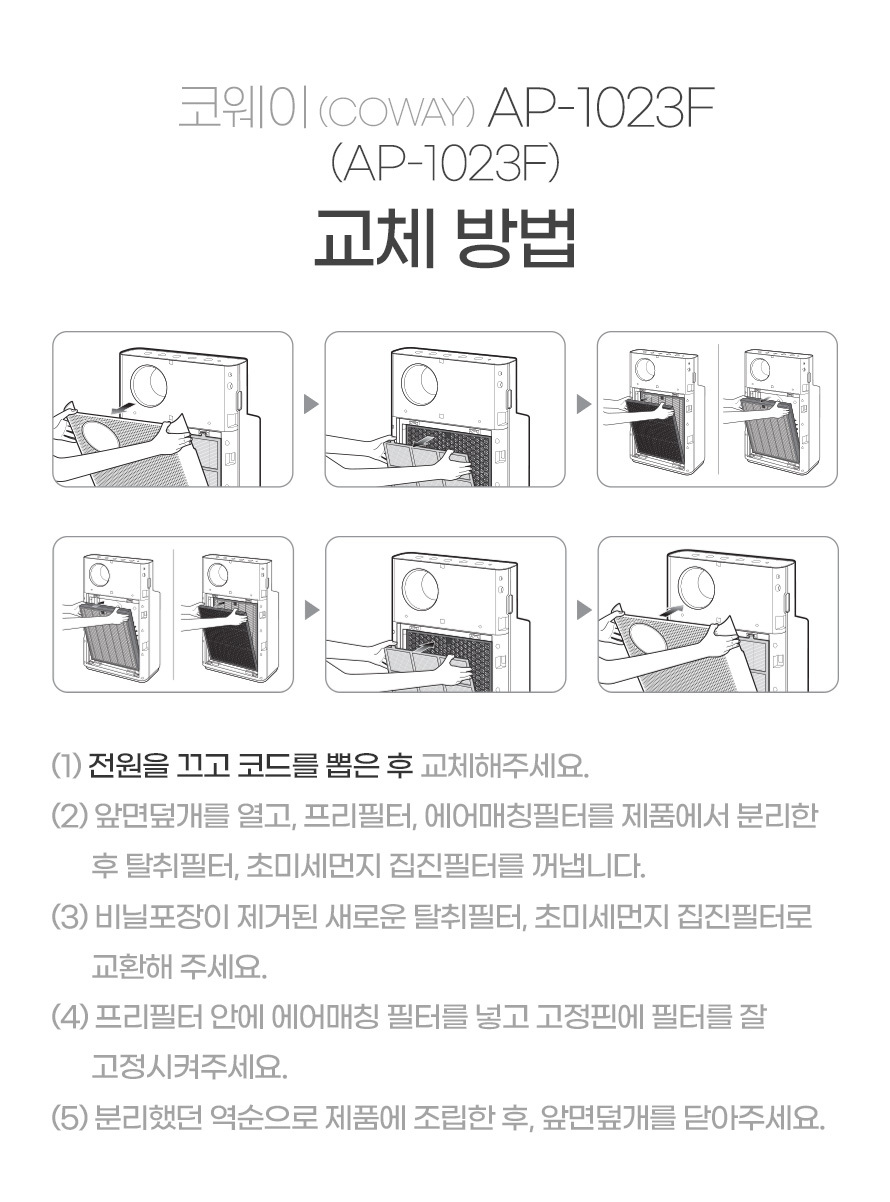 코웨이 (COWAY) AP-1023F
(AP-1023F)

교체 방법

(1) 전원을 끄고 코드를 뽑은 후 교체해주세요.

(2) 앞면덮개를 열고, 프리필터, 에어매칭필터를 제품에서 분리한 후 탈취필터, 초미세먼지 집진필터를 꺼냅니다.

(3) 비닐포장이 제거된 새로운 탈취필터, 초미세먼지 집진필터로 교환해 주세요.

(4) 프리필터 안에 에어매칭 필터를 넣고 고정핀에 필터를 잘 고정시켜주세요.

(5) 분리했던 역순으로 제품에 조립한 후, 앞면덮개를 닫아주세요.