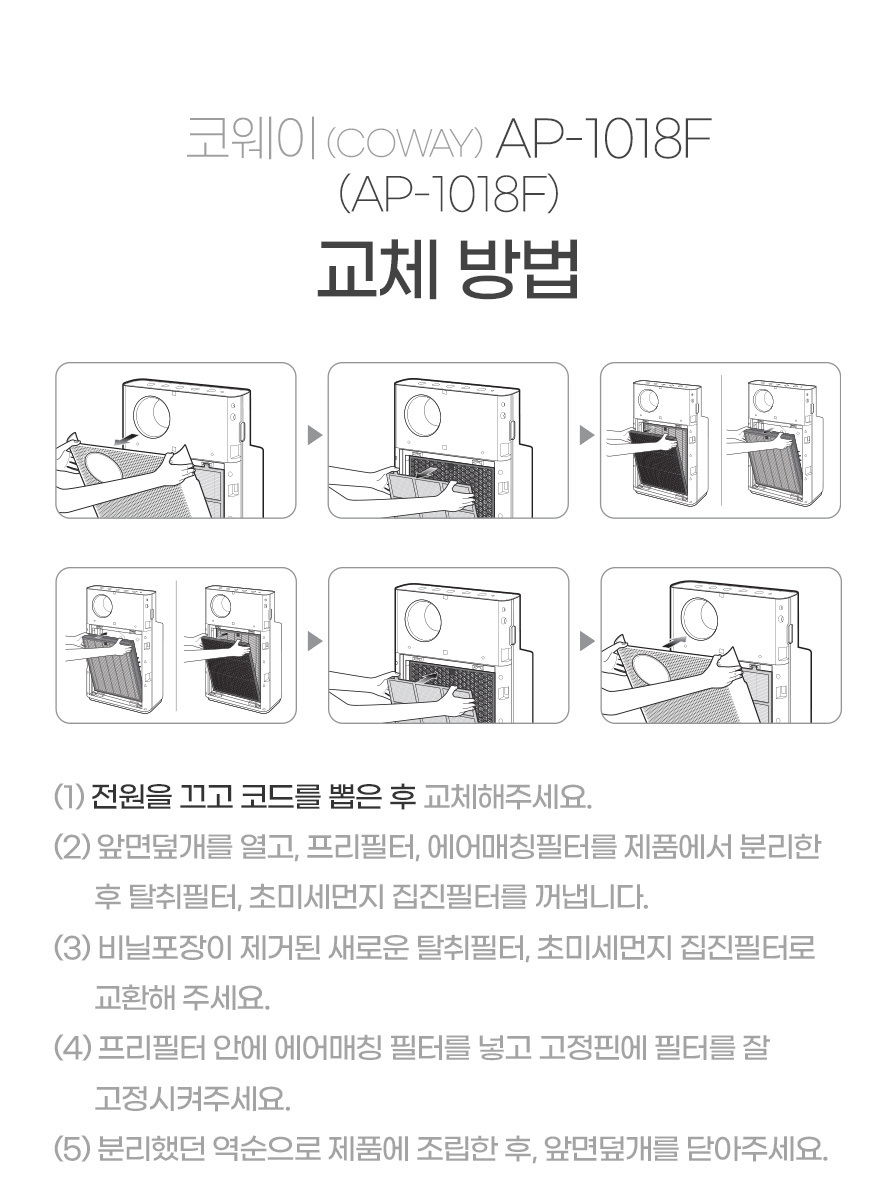 코웨이 (COWAY) AP-1018F
(AP-1018F)
교체 방법

(1) 전원을 끄고 코드를 뽑은 후 교체해주세요.
(2) 앞면덮개를 열고, 프리필터, 에어매칭필터를 제품에서 분리한 후 탈취필터, 초미세먼지 집진필터를 꺼냅니다.
(3) 비닐포장이 제거된 새로운 탈취필터, 초미세먼지 집진필터로 교환해 주세요.
(4) 프리필터 안에 에어매칭 필터를 넣고 고정핀에 필터를 잘 고정시켜주세요.
(5) 분리했던 역순으로 제품에 조립한 후, 앞면덮개를 닫아주세요.