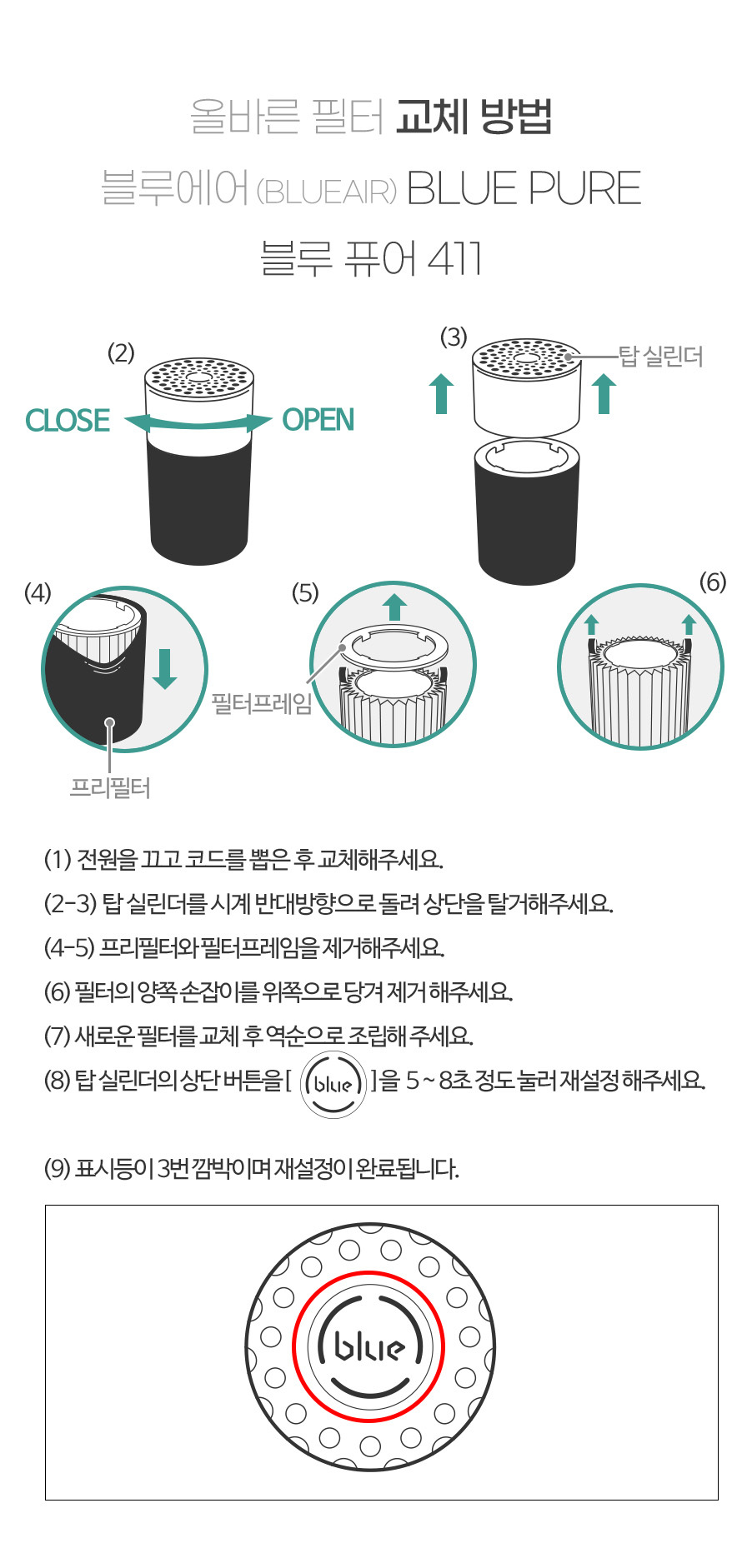 올바른 필터 교체 방법
블루에어 (BLUEAIR) BLUE PURE
블루 퓨어 411

(2)
CLOSE
OPEN

(3)
탑 실린더

(4)
프리필터

(5)
필터프레임

(6)

(1) 전원을 끄고 코드를 뽑은 후 교체해주세요.
(2-3) 탑 실린더를 시계 반대방향으로 돌려 상단을 탈거해주세요.
(4-5) 프리필터와 필터프레임을 제거해주세요.
(6) 필터의 양쪽 손잡이를 위쪽으로 당겨 제거 해주세요.
(7) 새로운 필터를 교체 후 역순으로 조립해 주세요.
(8) 탑 실린더의 상단 버튼을 [ blue ]을 5 ~ 8초 정도 눌러 재설정 해주세요.

(9) 표시등이 3번 깜박이며 재설정이 완료됩니다.

blue