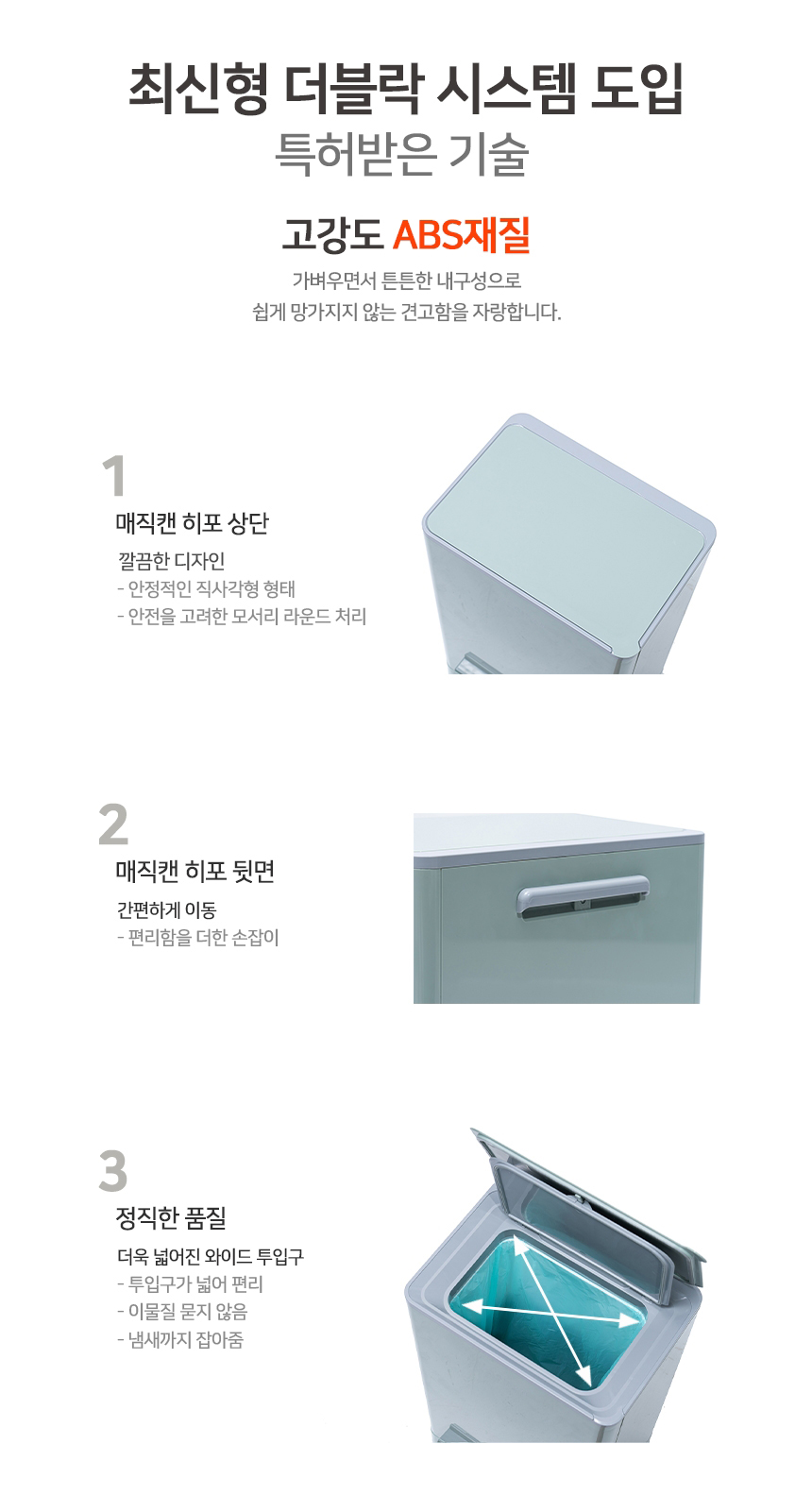 최신형 더블락 시스템 도입
특허받은 기술

고강도 ABS재질
가벼우면서 튼튼한 내구성으로
쉽게 망가지지 않는 견고함을 자랑합니다.

1
매직캔 히포 상단
깔끔한 디자인
- 안정적인 직사각형 형태
- 안전을 고려한 모서리 라운드 처리

2
매직캔 히포 뒷면
간편하게 이동
- 편리함을 더한 손잡이

3
정직한 품질
더욱 넓어진 와이드 투입구
- 투입구가 넓어 편리
- 이물질 묻지 않음
- 냄새까지 잡아줌